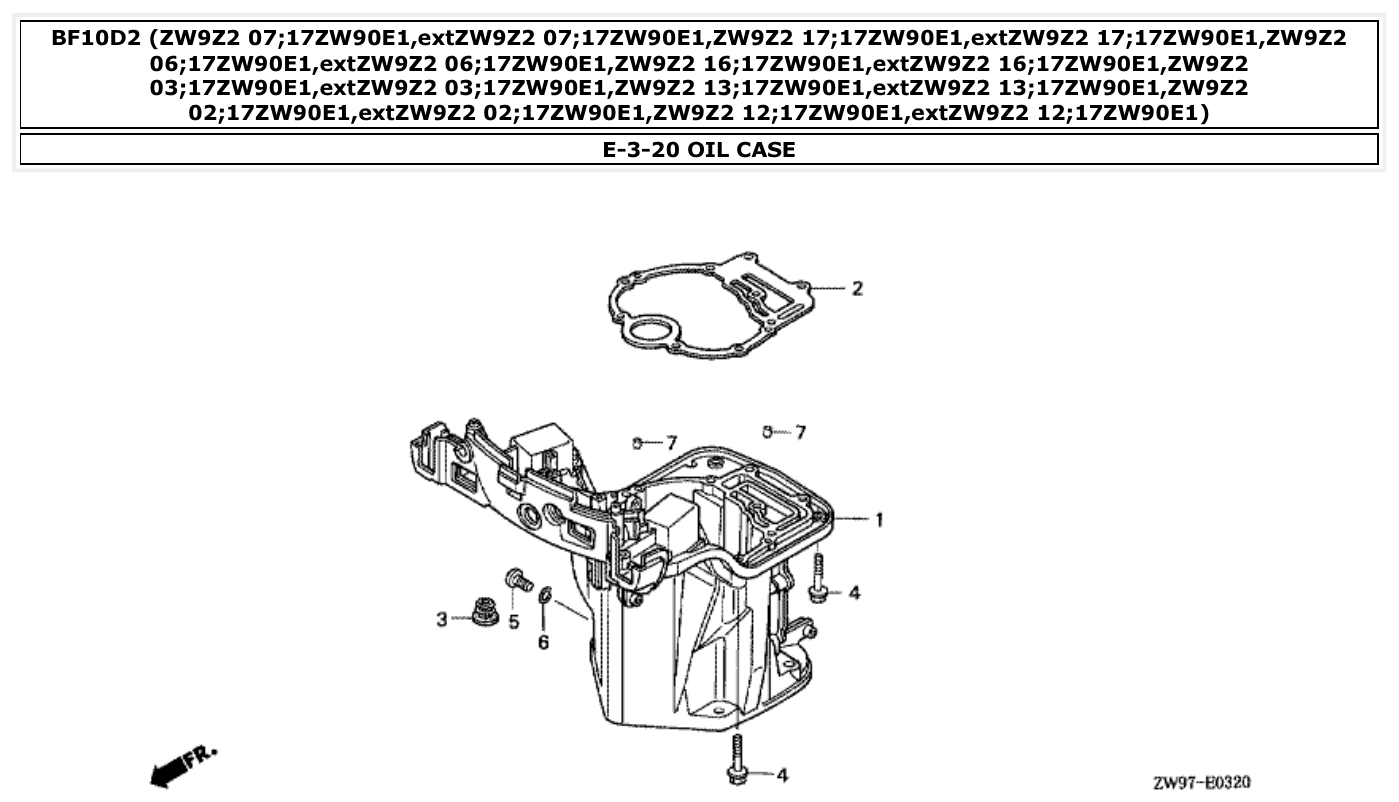 BF10D2 (ZW9Z2 07;17ZW90E1,extZW9Z2 07;17ZW90E1,ZW9Z2 17;17ZW90E1,extZW9Z2 17;17ZW90E1,ZW9Z2 06;17ZW90E1,extZW9Z2 06;17ZW90E1,ZW9Z2 16;17ZW90E1,extZW9Z2 16;17ZW90E1,ZW9Z2 03;17ZW90E1,extZW9Z2 03;17ZW90E1,ZW9Z2 13;17ZW90E1,extZW9Z2 13;17ZW90E1,ZW9Z2 02;17ZW90E1,extZW9Z2 02;17ZW90E1,ZW9Z2 12;17ZW90E1,extZW9Z2 12;17ZW90E1)

E-3-20 OIL CASE

2
7
7
1
4
3
5
6
4
FR.
ZW97-E0320