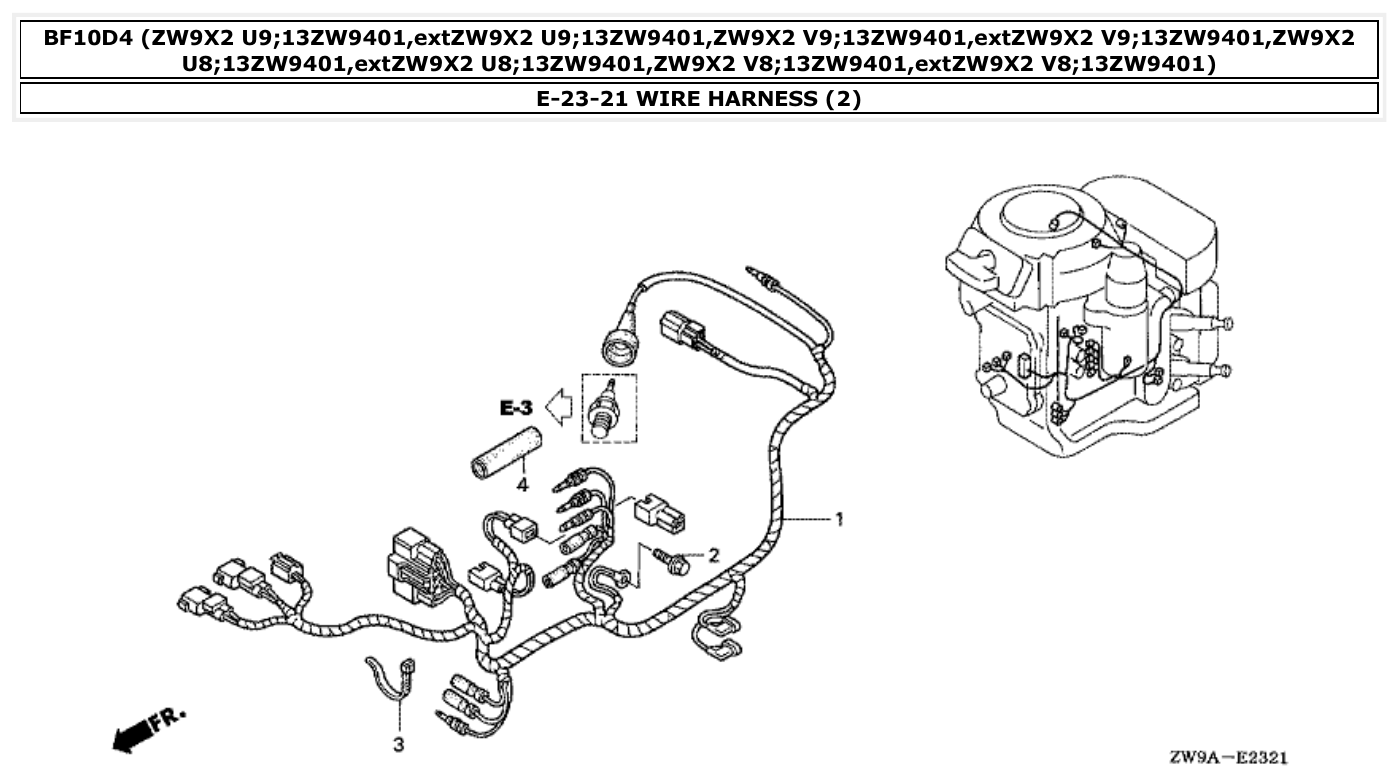 BF10D4 (ZW9X2 U9;13ZW9401,extZW9X2 U9;13ZW9401,ZW9X2 V9;13ZW9401,extZW9X2 V9;13ZW9401,ZW9X2 U8;13ZW9401,extZW9X2 U8;13ZW9401,ZW9X2 V8;13ZW9401,extZW9X2 V8;13ZW9401)

E-23-21 WIRE HARNESS (2)

E-3

4

1

2

3

FR.

ZW9A—E2321