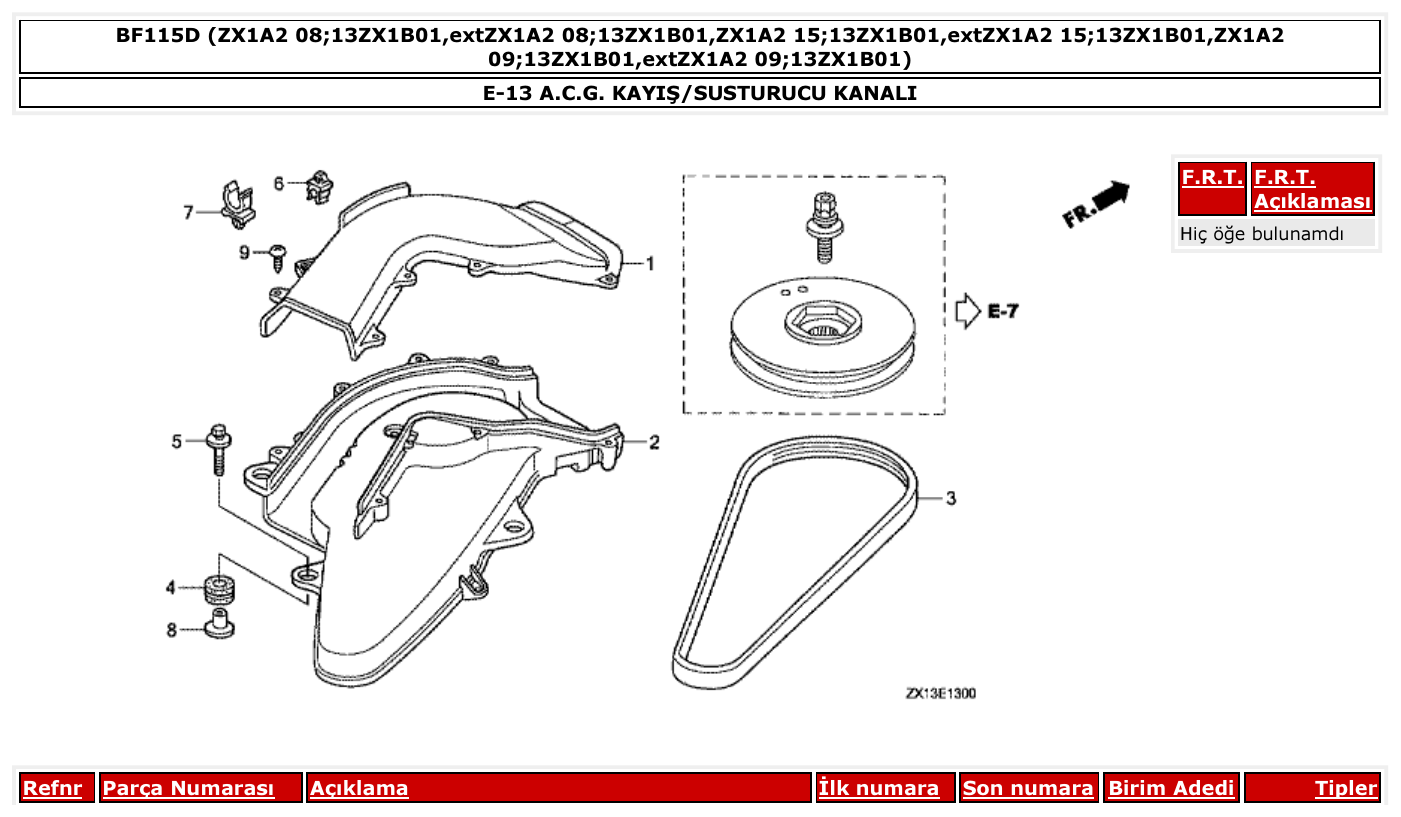 BF115D (ZX1A2 08;13ZX1B01,extZX1A2 08;13ZX1B01,ZX1A2 15;13ZX1B01,extZX1A2 15;13ZX1B01,ZX1A2 09;13ZX1B01,extZX1A2 09;13ZX1B01)

E-13 A.C.G. KAYIŞ/SUSTURUCU KANALI

7
6
9
1
5
2
4
8
3
E-7
FR.
ZX13E1300

| F.R.T. | F.R.T. Açıklaması |
|---|---|
| Hiç öğe bulunamdı | |

| Refnr | Parça Numarası | Açıklama | İlk numara | Son numara | Birim Adedi | Tipler |
|---|---|---|---|---|---|---|