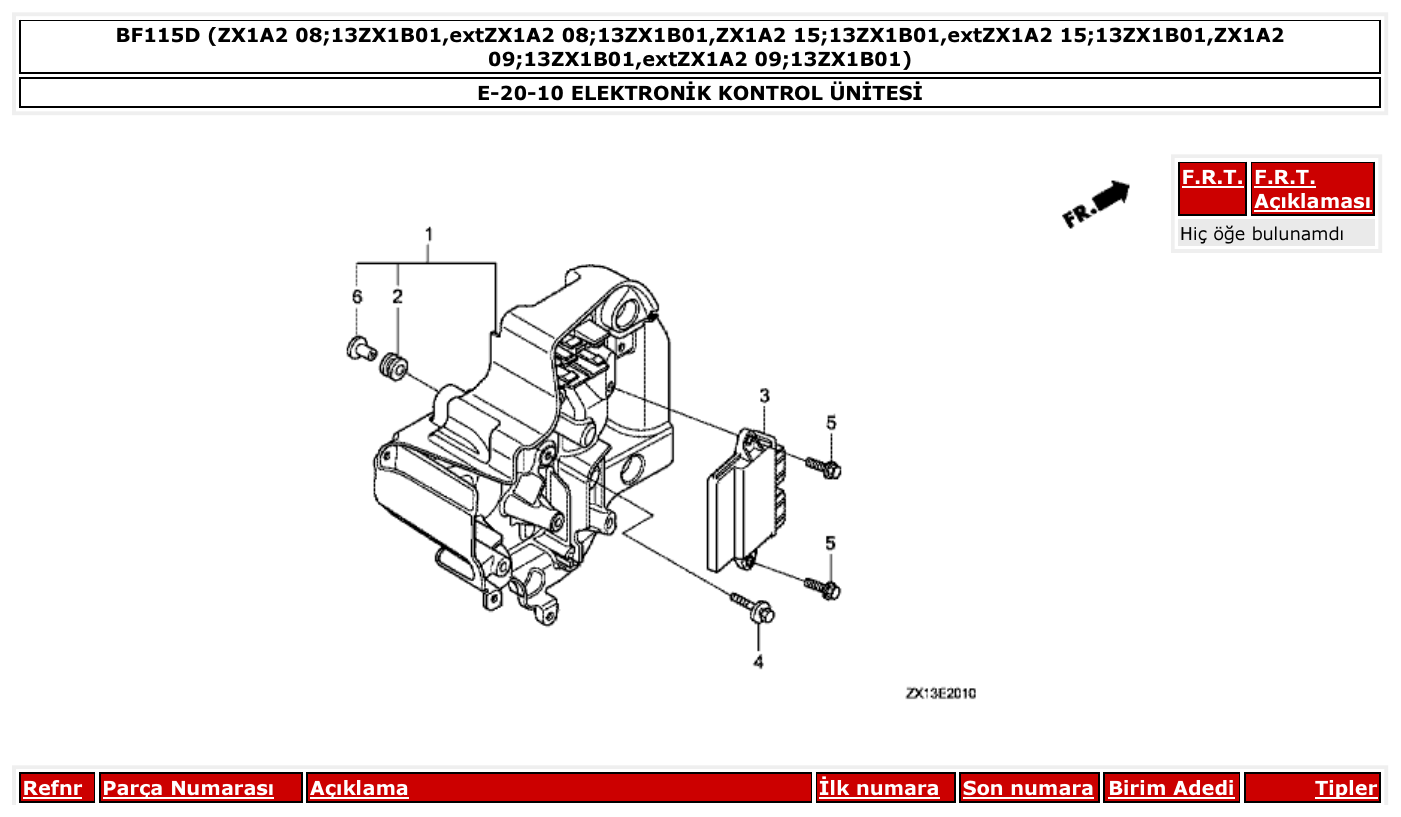 BF115D (ZX1A2 08;13ZX1B01,extZX1A2 08;13ZX1B01,ZX1A2 15;13ZX1B01,extZX1A2 15;13ZX1B01,ZX1A2 09;13ZX1B01,extZX1A2 09;13ZX1B01)

E-20-10 ELEKTRONİK KONTROL ÜNİTESİ

FR.

| F.R.T. | F.R.T. Açıklaması |
|---|---|
| Hiç öğe bulunamdı | |

1
6
2
3
5
5
4

ZX13E2010

| Refnr | Parça Numarası | Açıklama | İlk numara | Son numara | Birim Adedi | Tipler |
|---|---|---|---|---|---|---|