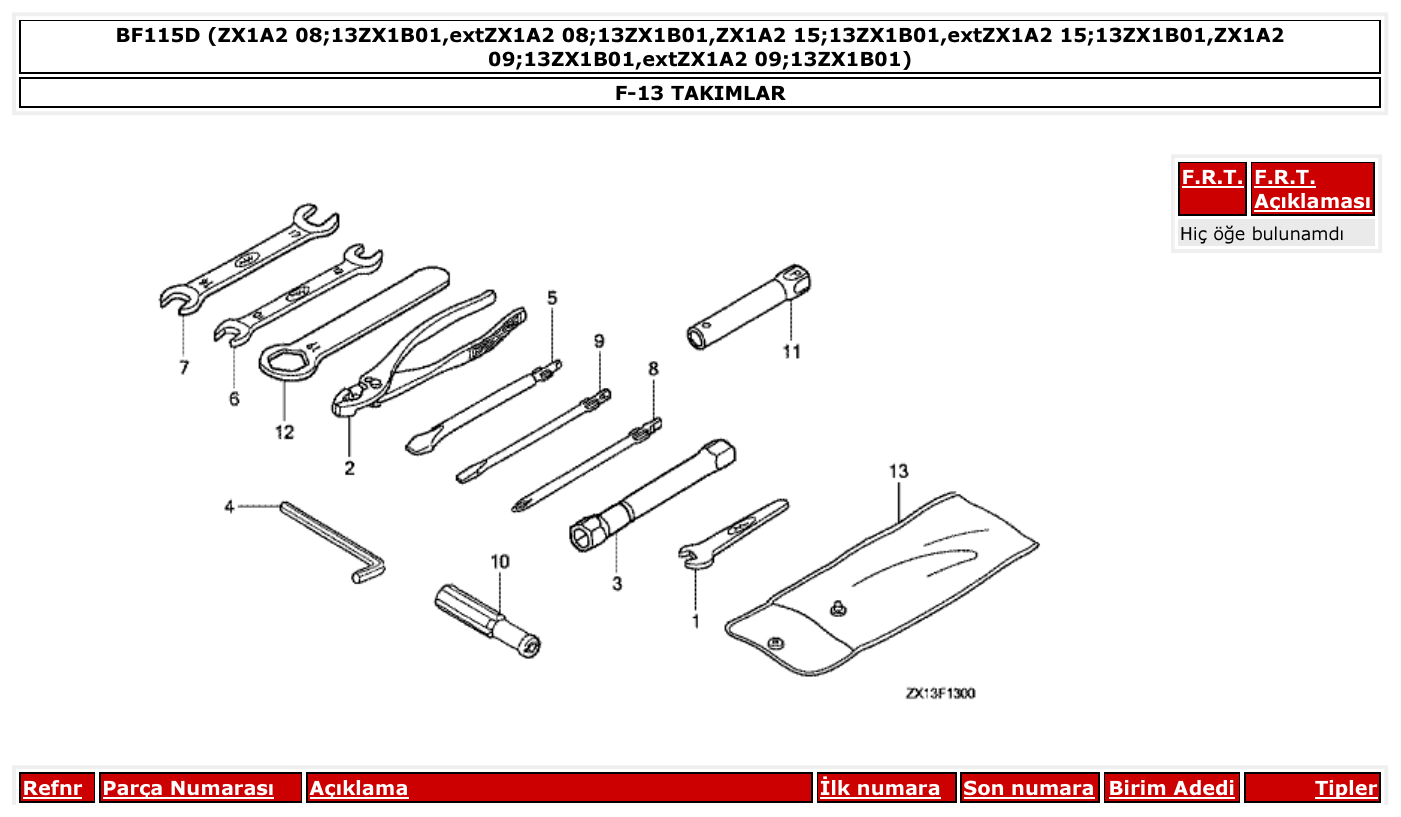 BF115D (ZX1A2 08;13ZX1B01,extZX1A2 08;13ZX1B01,ZX1A2 15;13ZX1B01,extZX1A2 15;13ZX1B01,ZX1A2 09;13ZX1B01,extZX1A2 09;13ZX1B01)

F-13 TAKIMLAR

| F.R.T. | F.R.T. Açıklaması |
|---|---|
| Hiç öğe bulunamdı | |

7
6
12
2
5
9
8
11
4
10
3
1
13

ZX13F1300

| Refnr | Parça Numarası | Açıklama | İlk numara | Son numara | Birim Adedi | Tipler |
|---|---|---|---|---|---|---|