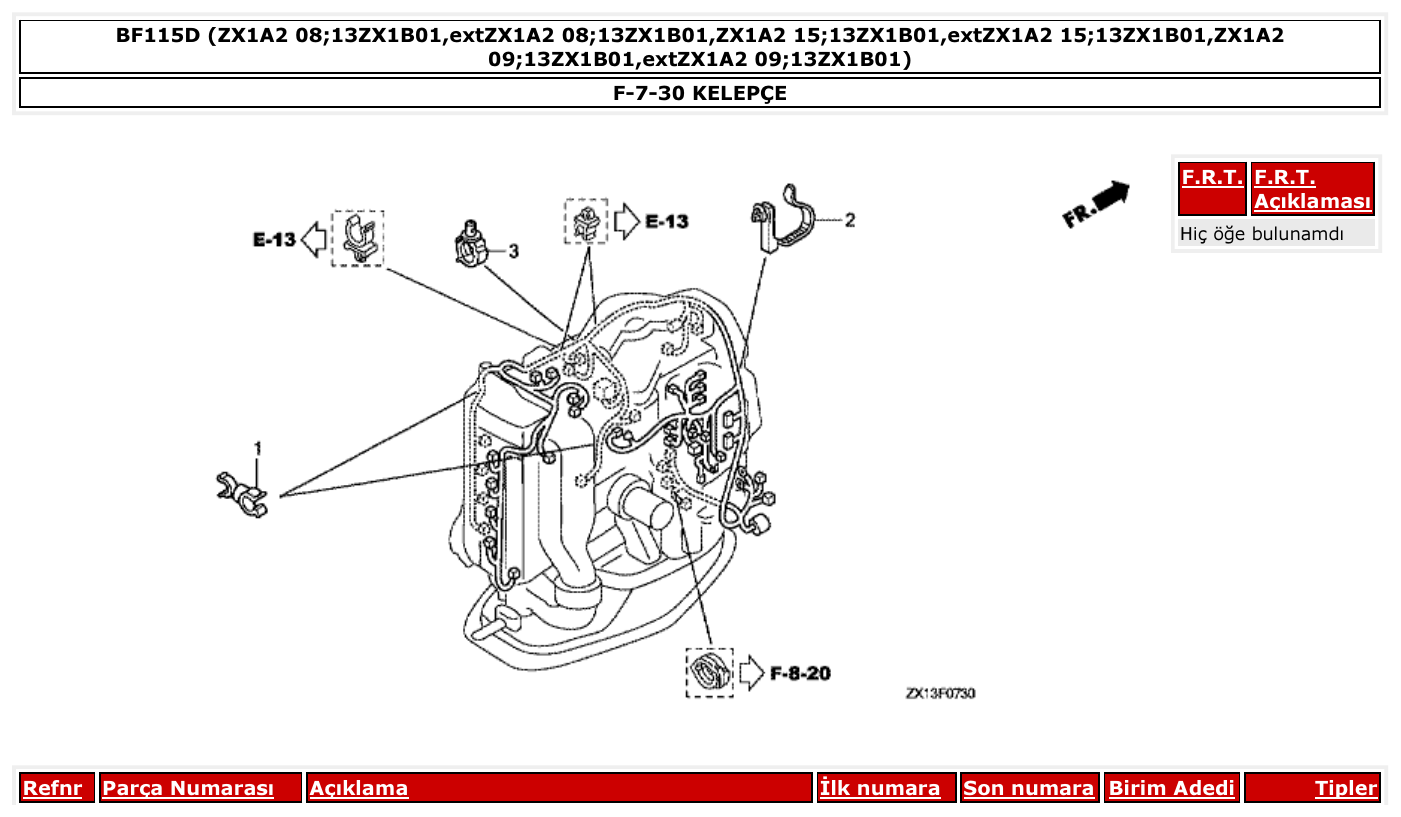 BF115D (ZX1A2 08;13ZX1B01,extZX1A2 08;13ZX1B01,ZX1A2 15;13ZX1B01,extZX1A2 15;13ZX1B01,ZX1A2 09;13ZX1B01,extZX1A2 09;13ZX1B01)

F-7-30 KELEPÇE

E-13

3

E-13

2

FR.

1

F-8-20

ZX13F0730

| F.R.T. | F.R.T. Açıklaması |
|---|---|
| Hiç öğe bulunamdı | |

| Refnr | Parça Numarası | Açıklama | İlk numara | Son numara | Birim Adedi | Tipler |
|---|---|---|---|---|---|---|