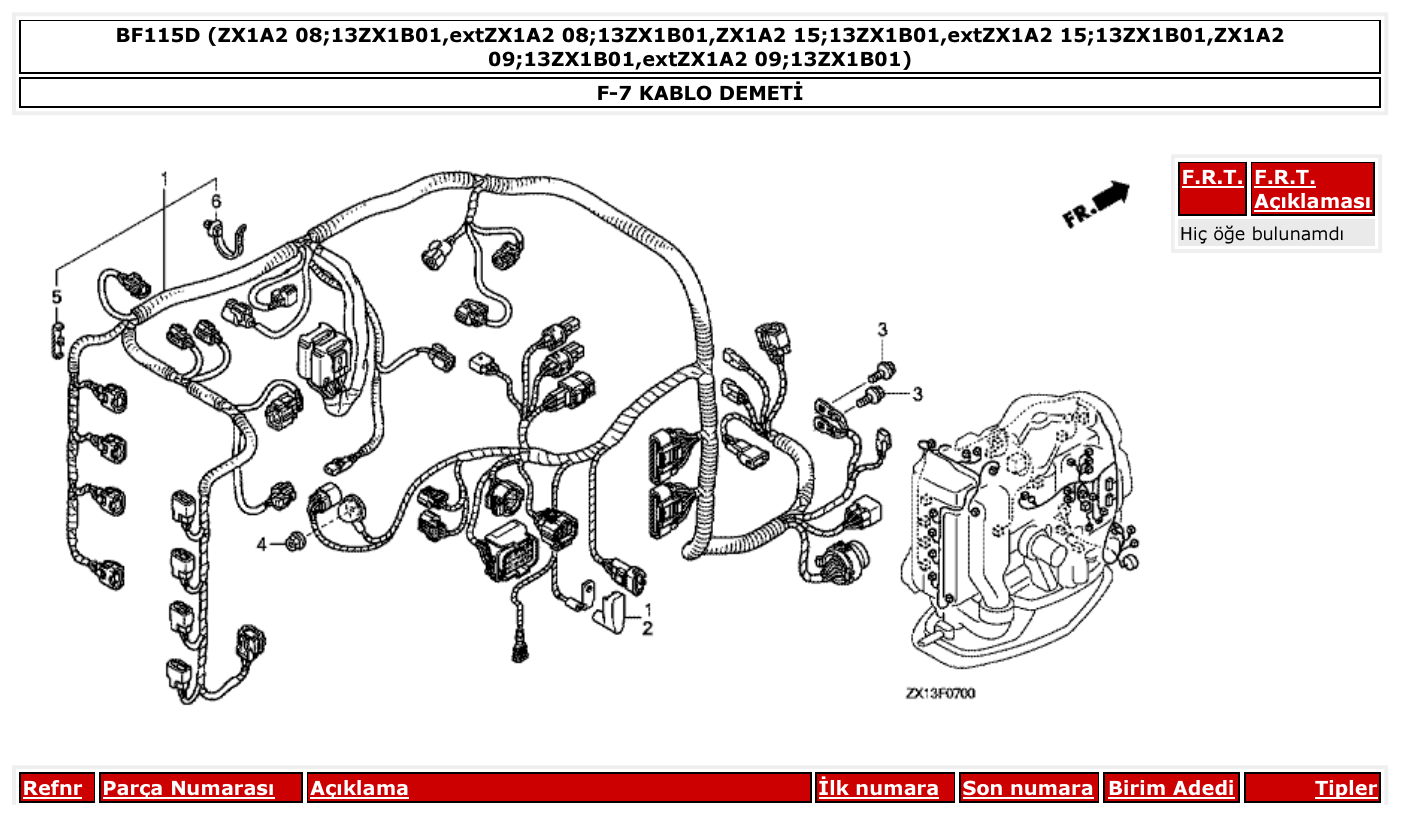 BF115D (ZX1A2 08;13ZX1B01,extZX1A2 08;13ZX1B01,ZX1A2 15;13ZX1B01,extZX1A2 15;13ZX1B01,ZX1A2 09;13ZX1B01,extZX1A2 09;13ZX1B01)

F-7 KABLO DEMETİ

| F.R.T. | F.R.T. Açıklaması |
|---|---|
| Hiç öğe bulunamdı | |

FR.

1
6
5
3
3
4
1
2

ZX13F0700

| Refnr | Parça Numarası | Açıklama | İlk numara | Son numara | Birim Adedi | Tipler |
|---|---|---|---|---|---|---|