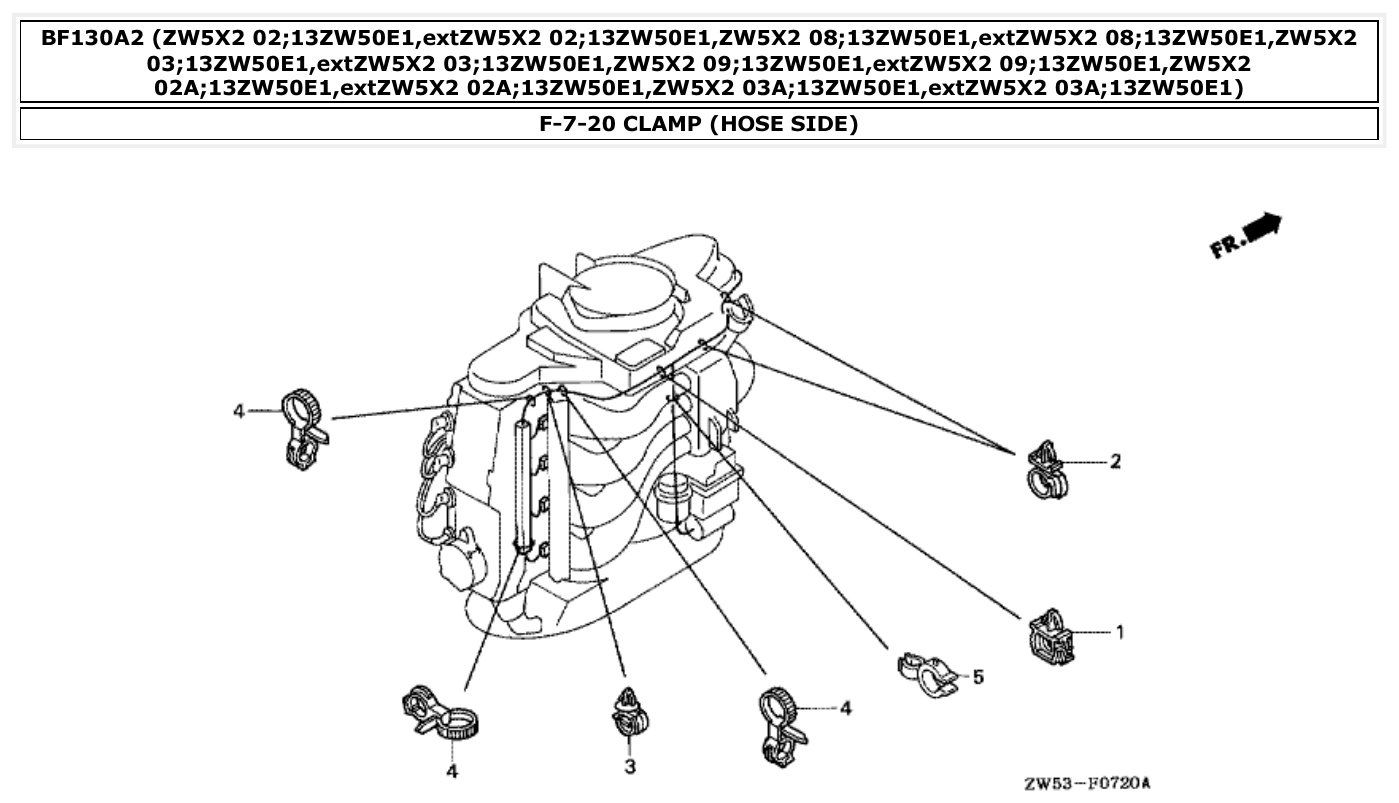 BF130A2 (ZW5X2 02;13ZW50E1,extZW5X2 02;13ZW50E1,ZW5X2 08;13ZW50E1,extZW5X2 08;13ZW50E1,ZW5X2 03;13ZW50E1,extZW5X2 03;13ZW50E1,ZW5X2 09;13ZW50E1,extZW5X2 09;13ZW50E1,ZW5X2 02A;13ZW50E1,extZW5X2 02A;13ZW50E1,ZW5X2 03A;13ZW50E1,extZW5X2 03A;13ZW50E1)

F-7-20 CLAMP (HOSE SIDE)

FR.

4
2
1
5
4
4
3

ZW53-F0720A