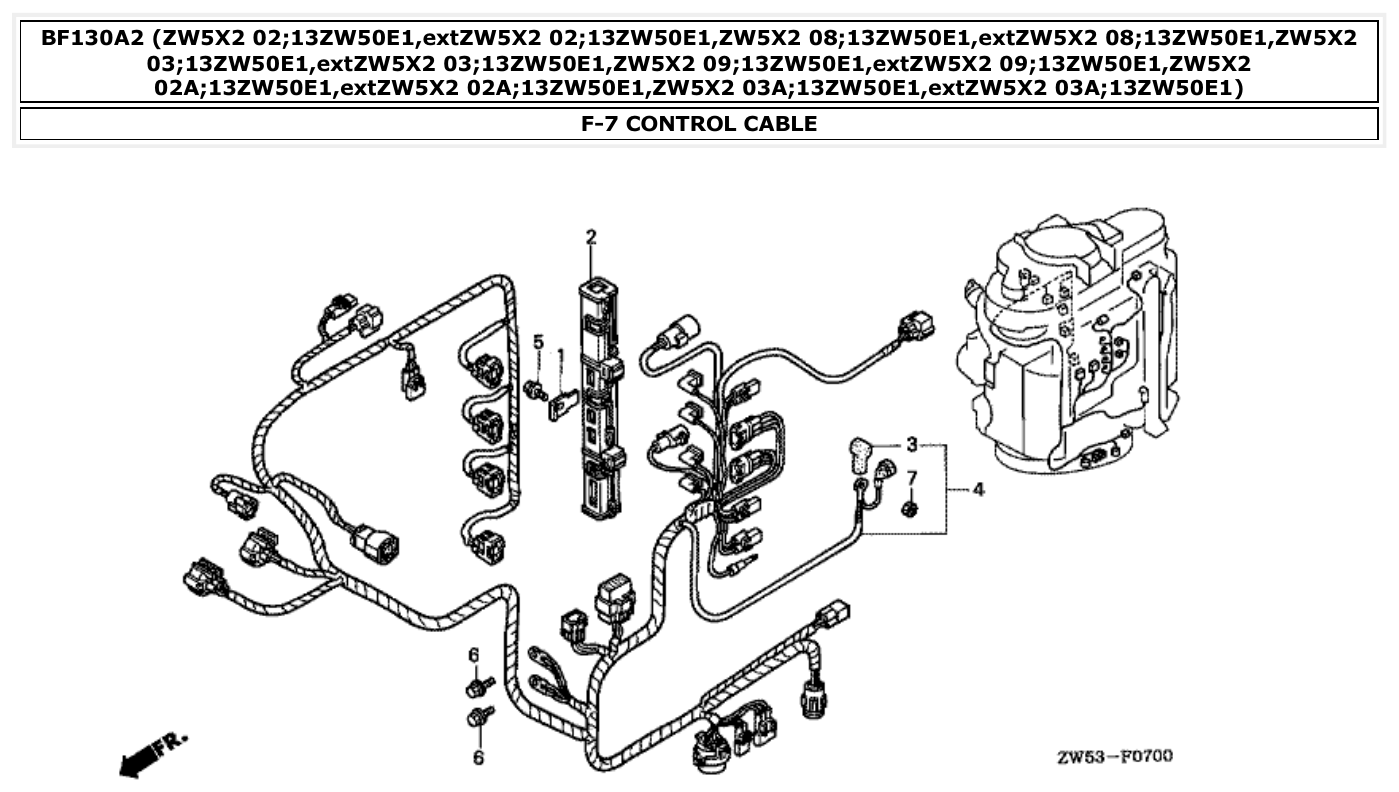 BF130A2 (ZW5X2 02;13ZW50E1,extZW5X2 02;13ZW50E1,ZW5X2 08;13ZW50E1,extZW5X2 08;13ZW50E1,ZW5X2 03;13ZW50E1,extZW5X2 03;13ZW50E1,ZW5X2 09;13ZW50E1,extZW5X2 09;13ZW50E1,ZW5X2 02A;13ZW50E1,extZW5X2 02A;13ZW50E1,ZW5X2 03A;13ZW50E1,extZW5X2 03A;13ZW50E1)

F-7 CONTROL CABLE

2
5
1
3
7
4
6
6
FR.
ZW53-F0700