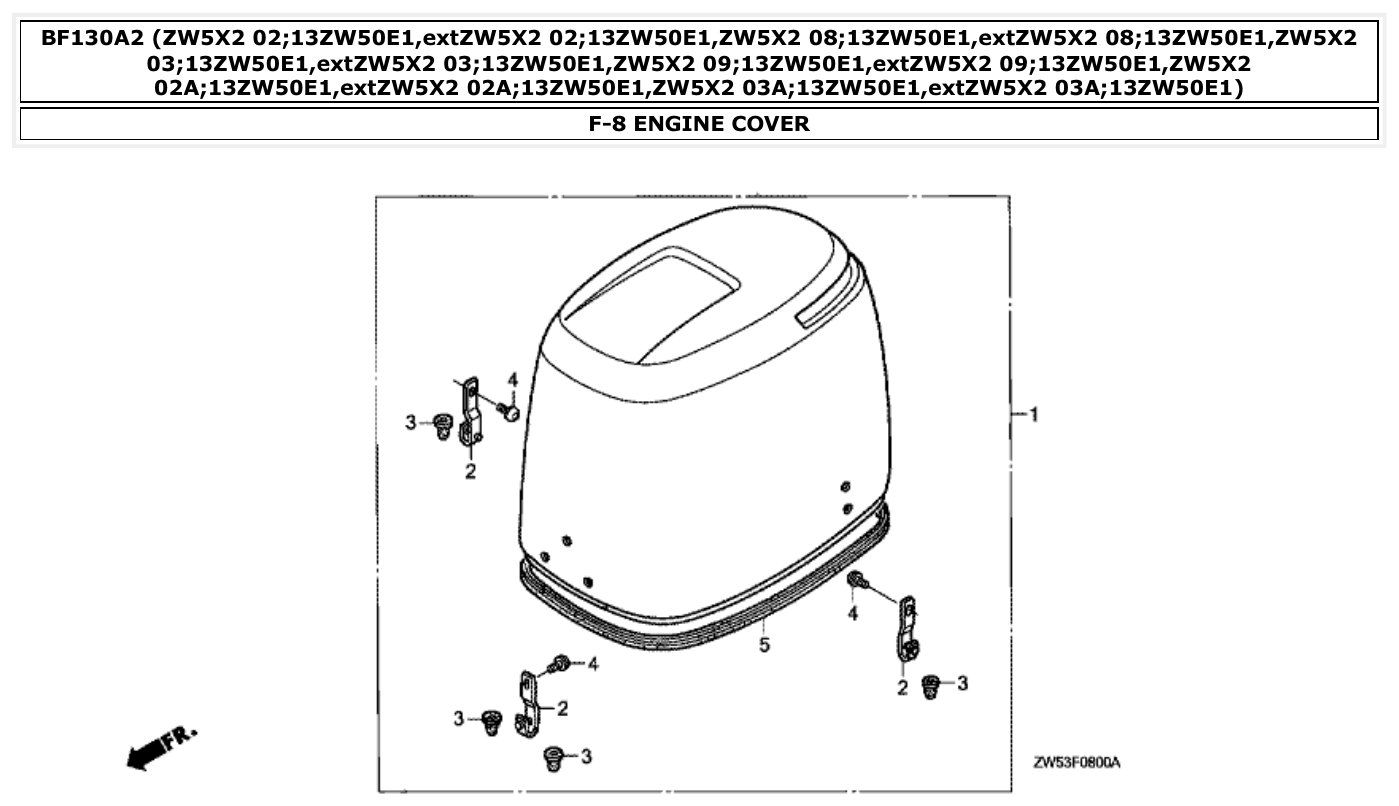 BF130A2 (ZW5X2 02;13ZW50E1,extZW5X2 02;13ZW50E1,ZW5X2 08;13ZW50E1,extZW5X2 08;13ZW50E1,ZW5X2 03;13ZW50E1,extZW5X2 03;13ZW50E1,ZW5X2 09;13ZW50E1,extZW5X2 09;13ZW50E1,ZW5X2 02A;13ZW50E1,extZW5X2 02A;13ZW50E1,ZW5X2 03A;13ZW50E1,extZW5X2 03A;13ZW50E1)

F-8 ENGINE COVER

4
3
2
1
4
5
4
2
3
3
2
3
FR.
ZW53F0800A