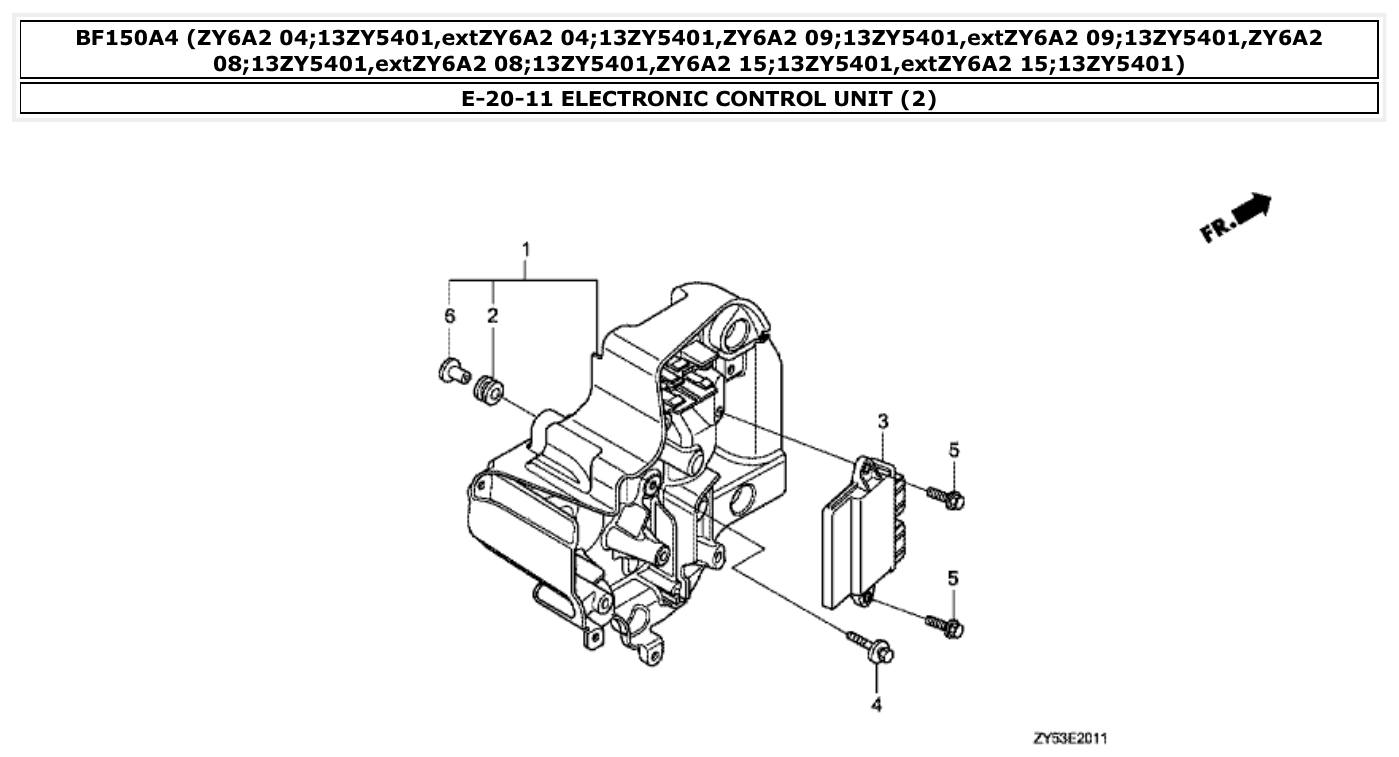 BF150A4 (ZY6A2 04;13ZY5401,extZY6A2 04;13ZY5401,ZY6A2 09;13ZY5401,extZY6A2 09;13ZY5401,ZY6A2 08;13ZY5401,extZY6A2 08;13ZY5401,ZY6A2 15;13ZY5401,extZY6A2 15;13ZY5401)

E-20-11 ELECTRONIC CONTROL UNIT (2)

FR.

1

6

2

3

5

5

4

ZY53E2011