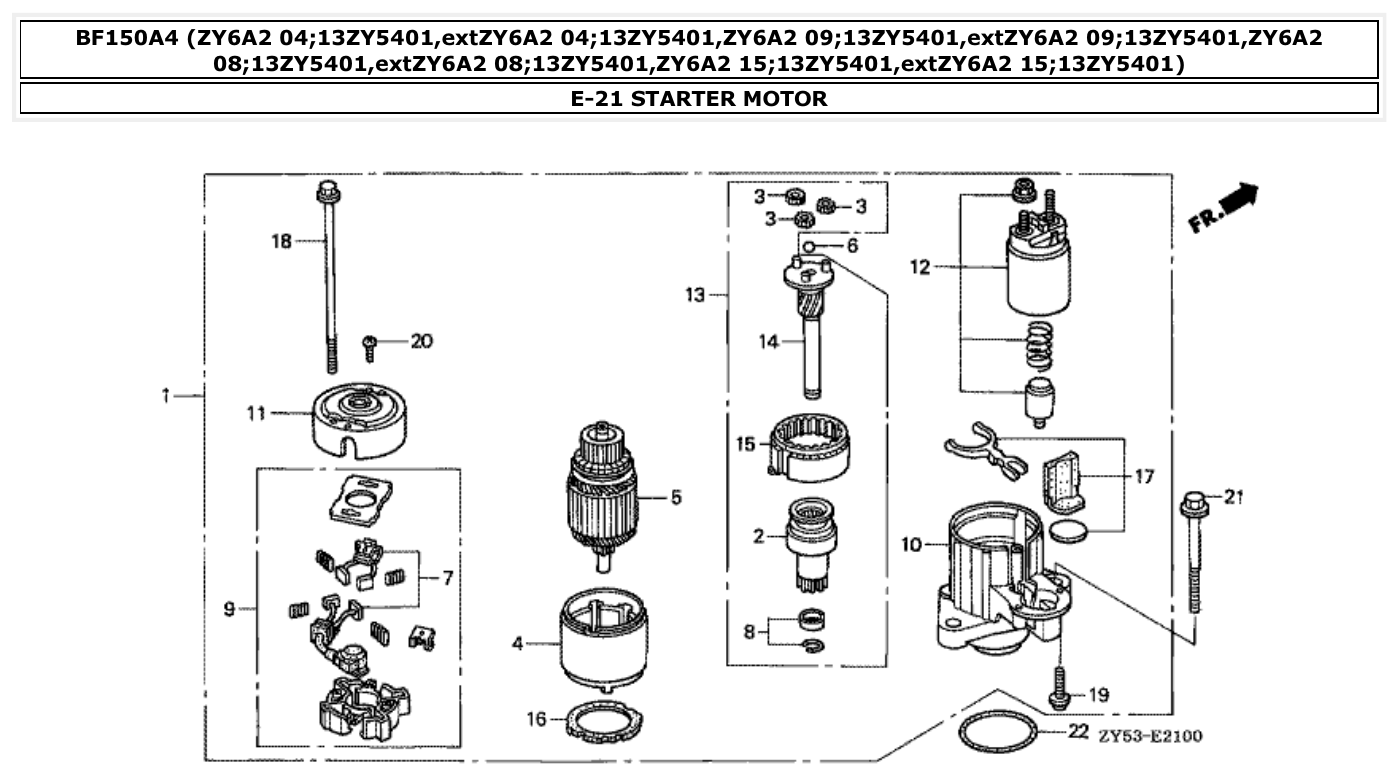 BF150A4 (ZY6A2 04;13ZY5401,extZY6A2 04;13ZY5401,ZY6A2 09;13ZY5401,extZY6A2 09;13ZY5401,ZY6A2 08;13ZY5401,extZY6A2 08;13ZY5401,ZY6A2 15;13ZY5401,extZY6A2 15;13ZY5401)

E-21 STARTER MOTOR

FR.

18
20
1
11
9
7
5
4
16
3
3
3
6
13
14
15
2
8
12
17
21
10
19
22
ZY53-E2100