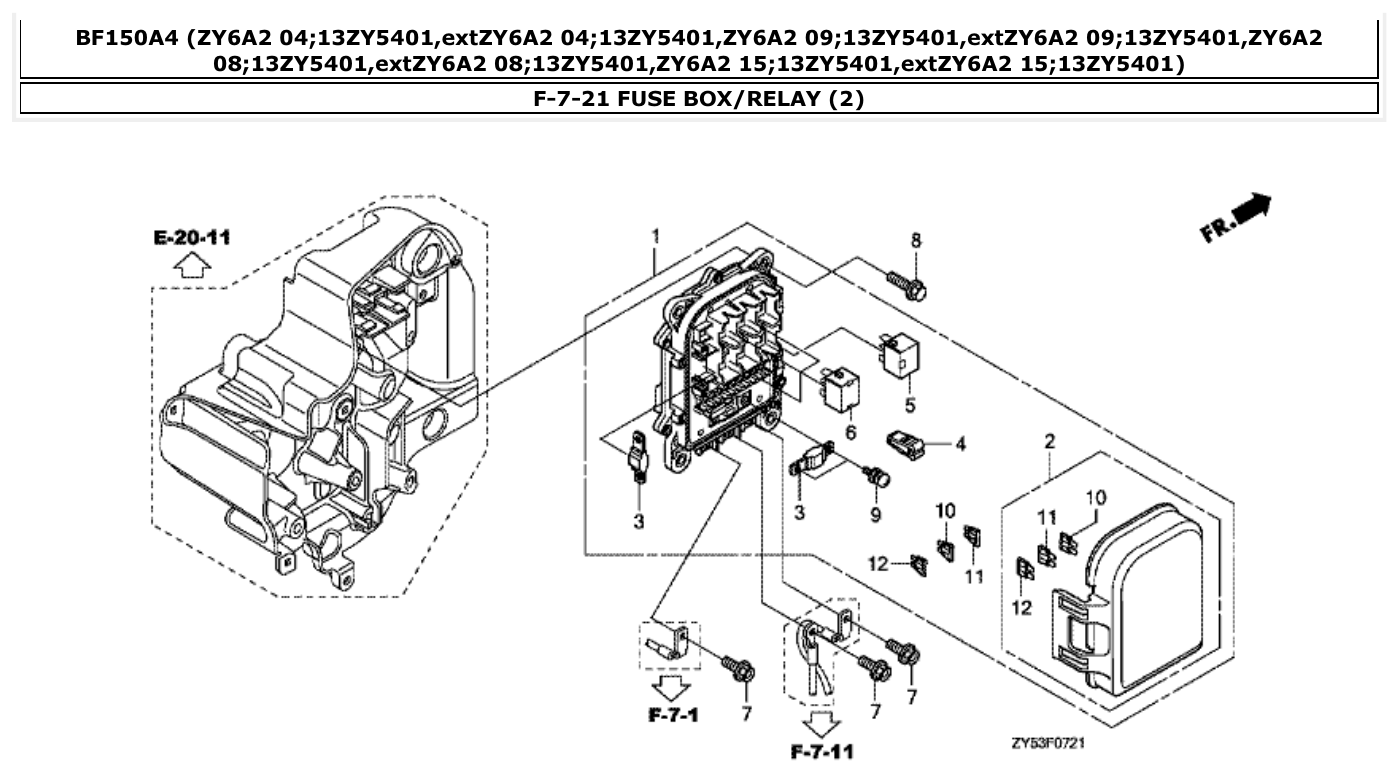 BF150A4 (ZY6A2 04;13ZY5401,extZY6A2 04;13ZY5401,ZY6A2 09;13ZY5401,extZY6A2 09;13ZY5401,ZY6A2 08;13ZY5401,extZY6A2 08;13ZY5401,ZY6A2 15;13ZY5401,extZY6A2 15;13ZY5401)

F-7-21 FUSE BOX/RELAY (2)

E-20-11

FR.

1
8
5
6
4
2
3
3
9
10
11
10
11
12
12
7
7
7
F-7-1
F-7-11
ZY53F0721