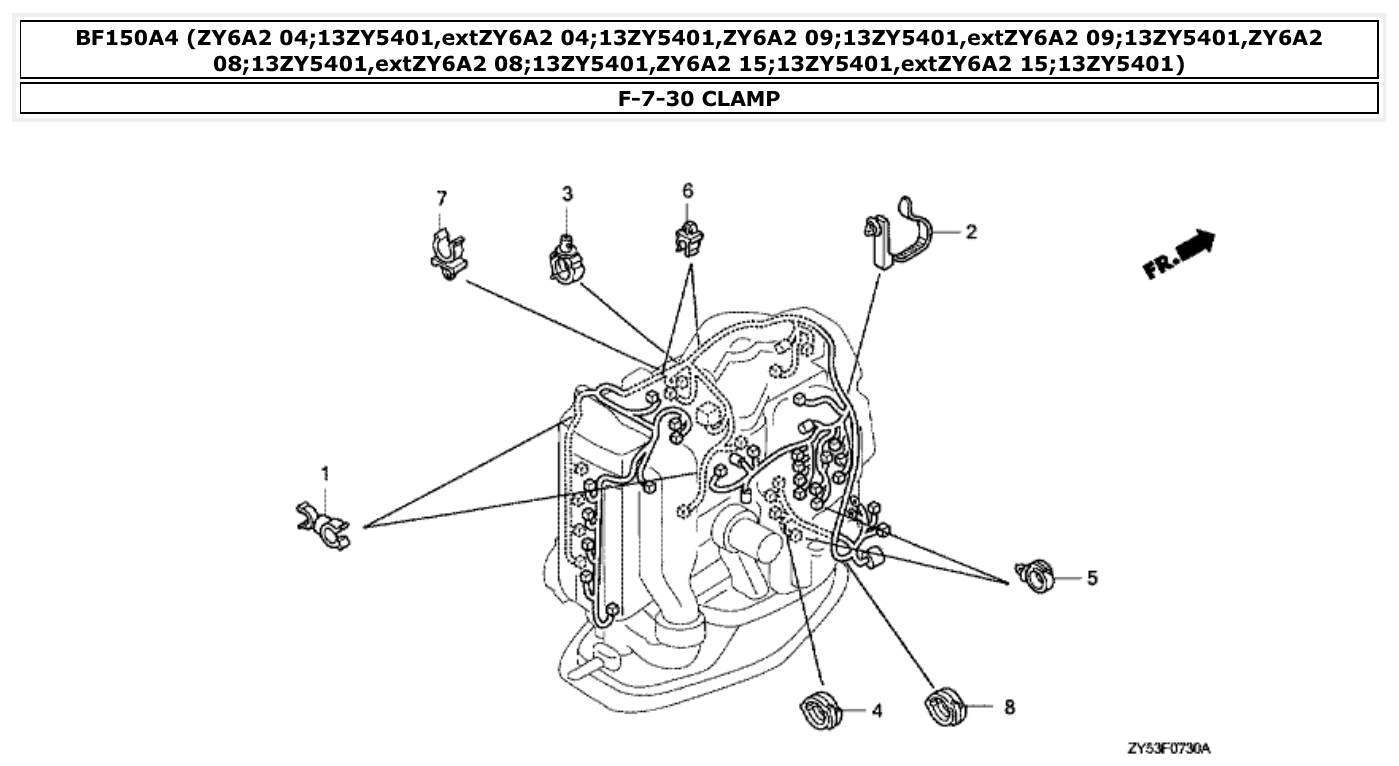 BF150A4 (ZY6A2 04;13ZY5401,extZY6A2 04;13ZY5401,ZY6A2 09;13ZY5401,extZY6A2 09;13ZY5401,ZY6A2 08;13ZY5401,extZY6A2 08;13ZY5401,ZY6A2 15;13ZY5401,extZY6A2 15;13ZY5401)

F-7-30 CLAMP

7
3
6
2
FR.
1
5
4
8
ZY53F0730A