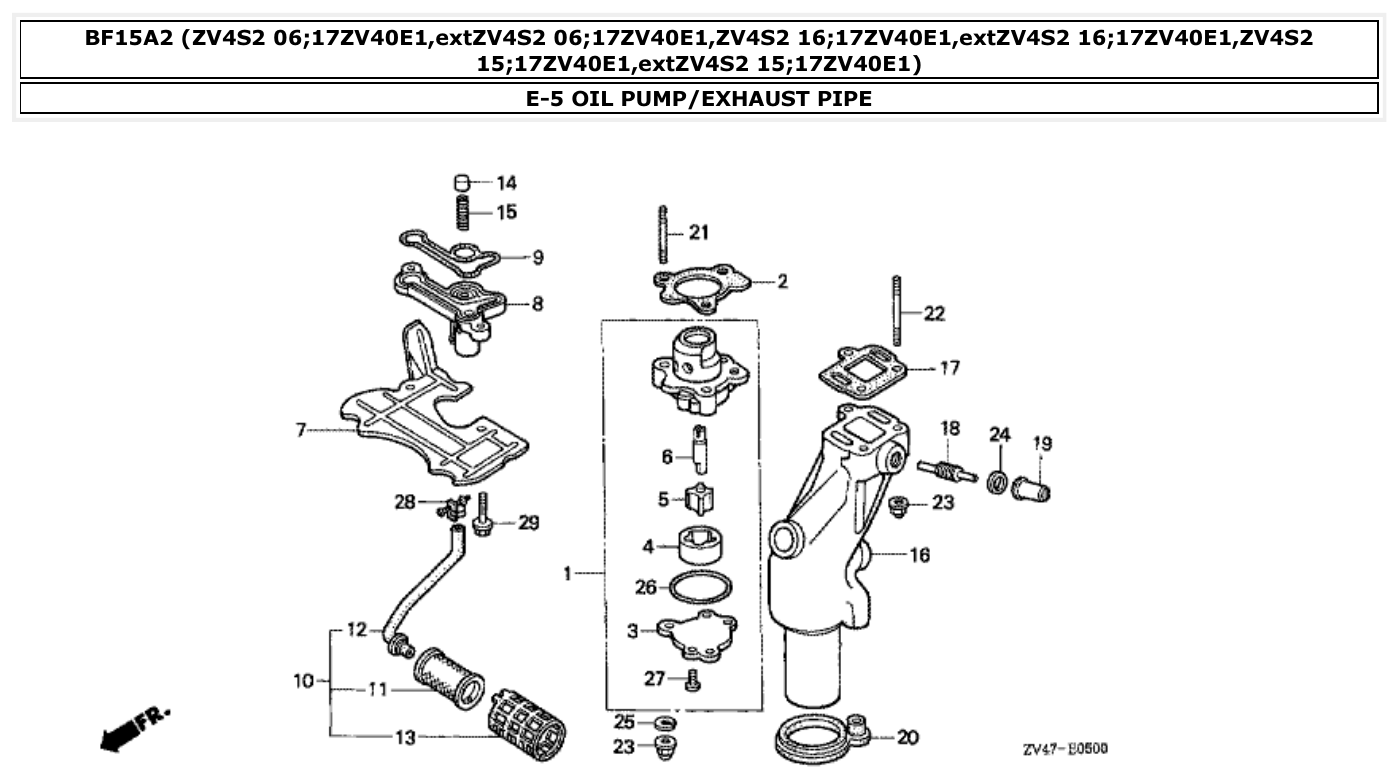 BF15A2 (ZV4S2 06;17ZV40E1,extZV4S2 06;17ZV40E1,ZV4S2 16;17ZV40E1,extZV4S2 16;17ZV40E1,ZV4S2 15;17ZV40E1,extZV4S2 15;17ZV40E1)

E-5 OIL PUMP/EXHAUST PIPE

14
15
9
8
7
28
29
12
10
11
13
FR.
21
2
6
5
4
1
26
3
27
25
23
22
17
18
24
19
23
16
20
ZV47-E0500