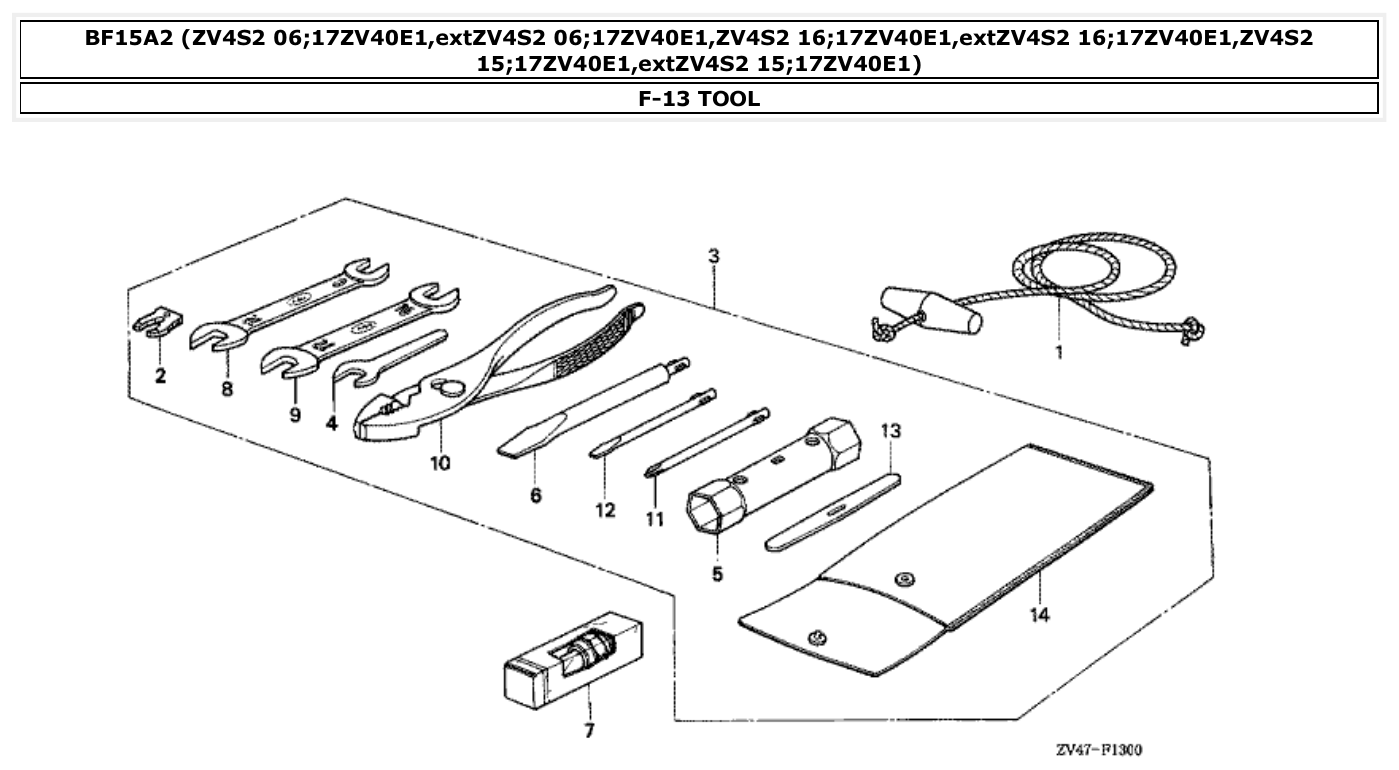 BF15A2 (ZV4S2 06;17ZV40E1,extZV4S2 06;17ZV40E1,ZV4S2 16;17ZV40E1,extZV4S2 16;17ZV40E1,ZV4S2 15;17ZV40E1,extZV4S2 15;17ZV40E1)

F-13 TOOL

3
1
2
8
9
4
10
6
12
11
13
5
14
7

ZV47-F1300