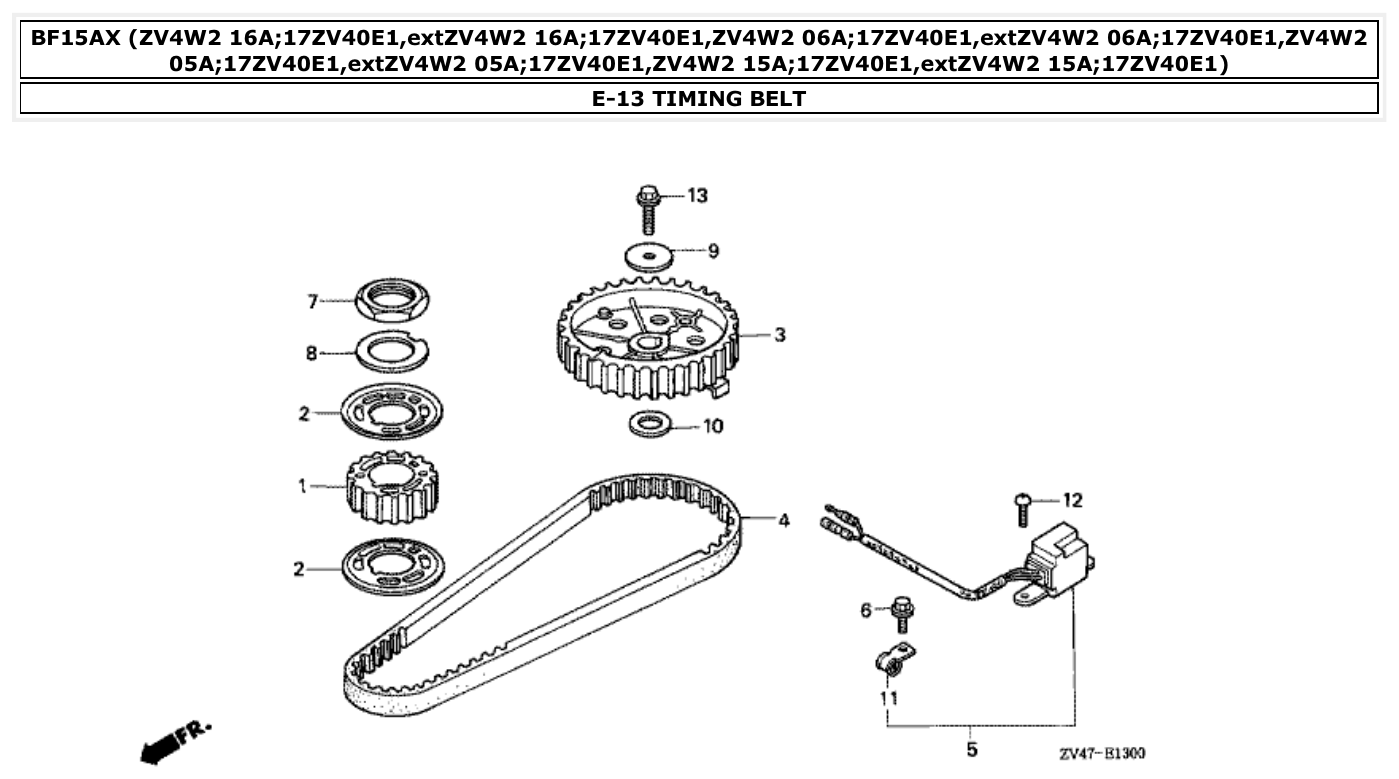 BF15AX (ZV4W2 16A;17ZV40E1,extZV4W2 16A;17ZV40E1,ZV4W2 06A;17ZV40E1,extZV4W2 06A;17ZV40E1,ZV4W2 05A;17ZV40E1,extZV4W2 05A;17ZV40E1,ZV4W2 15A;17ZV40E1,extZV4W2 15A;17ZV40E1)

E-13 TIMING BELT

13
9
7
3
8
2
10
1
4
12
2
6
11
5
FR.
ZV47-E1300