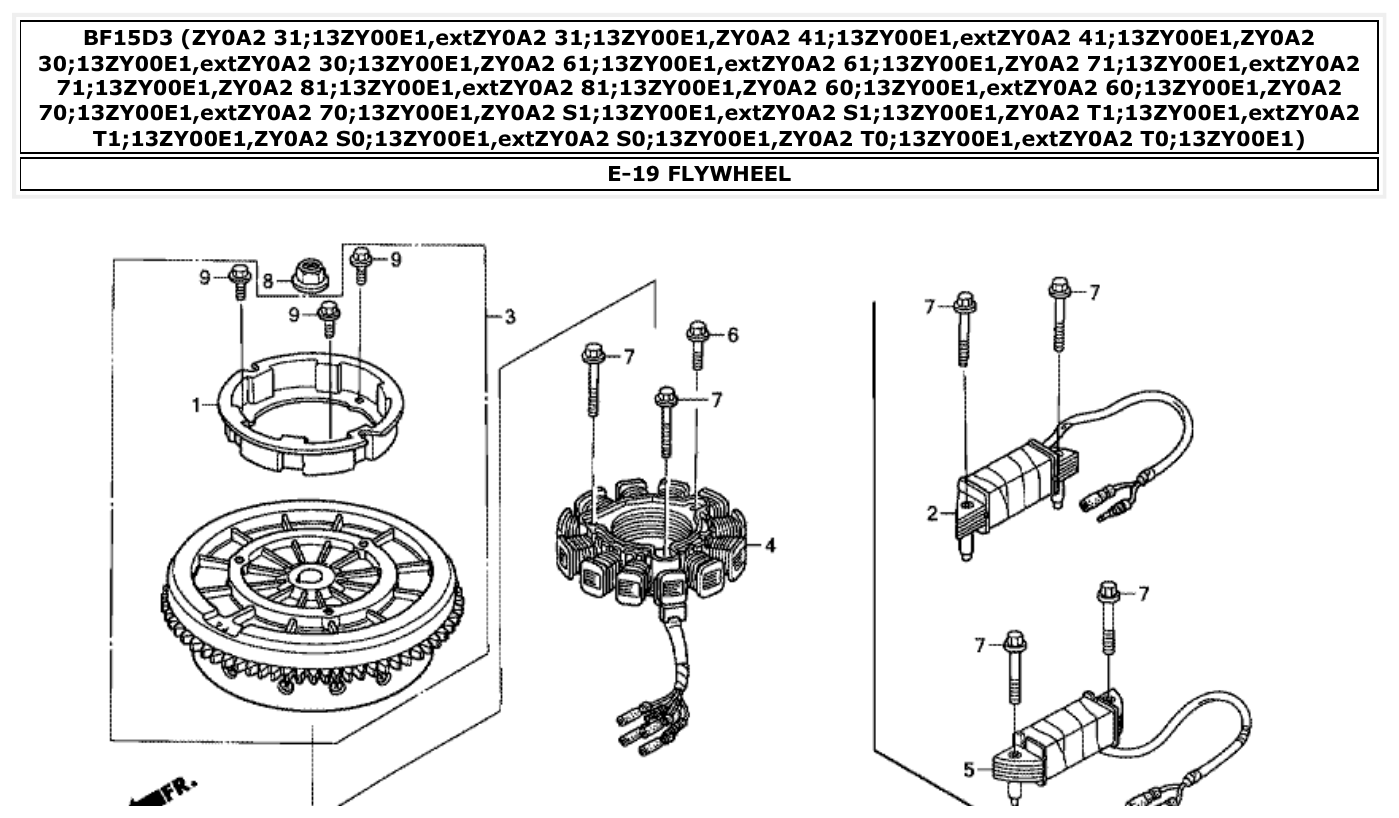 BF15D3 (ZY0A2 31;13ZY00E1,extZY0A2 31;13ZY00E1,ZY0A2 41;13ZY00E1,extZY0A2 41;13ZY00E1,ZY0A2 30;13ZY00E1,extZY0A2 30;13ZY00E1,ZY0A2 61;13ZY00E1,extZY0A2 61;13ZY00E1,ZY0A2 71;13ZY00E1,extZY0A2 71;13ZY00E1,ZY0A2 81;13ZY00E1,extZY0A2 81;13ZY00E1,ZY0A2 60;13ZY00E1,extZY0A2 60;13ZY00E1,ZY0A2 70;13ZY00E1,extZY0A2 70;13ZY00E1,ZY0A2 S1;13ZY00E1,extZY0A2 S1;13ZY00E1,ZY0A2 T1;13ZY00E1,extZY0A2 T1;13ZY00E1,ZY0A2 S0;13ZY00E1,extZY0A2 S0;13ZY00E1,ZY0A2 T0;13ZY00E1,extZY0A2 T0;13ZY00E1)

E-19 FLYWHEEL

9
8
9
9
3
1
7
6
7
4
7
7
2
7
7
5
FR.