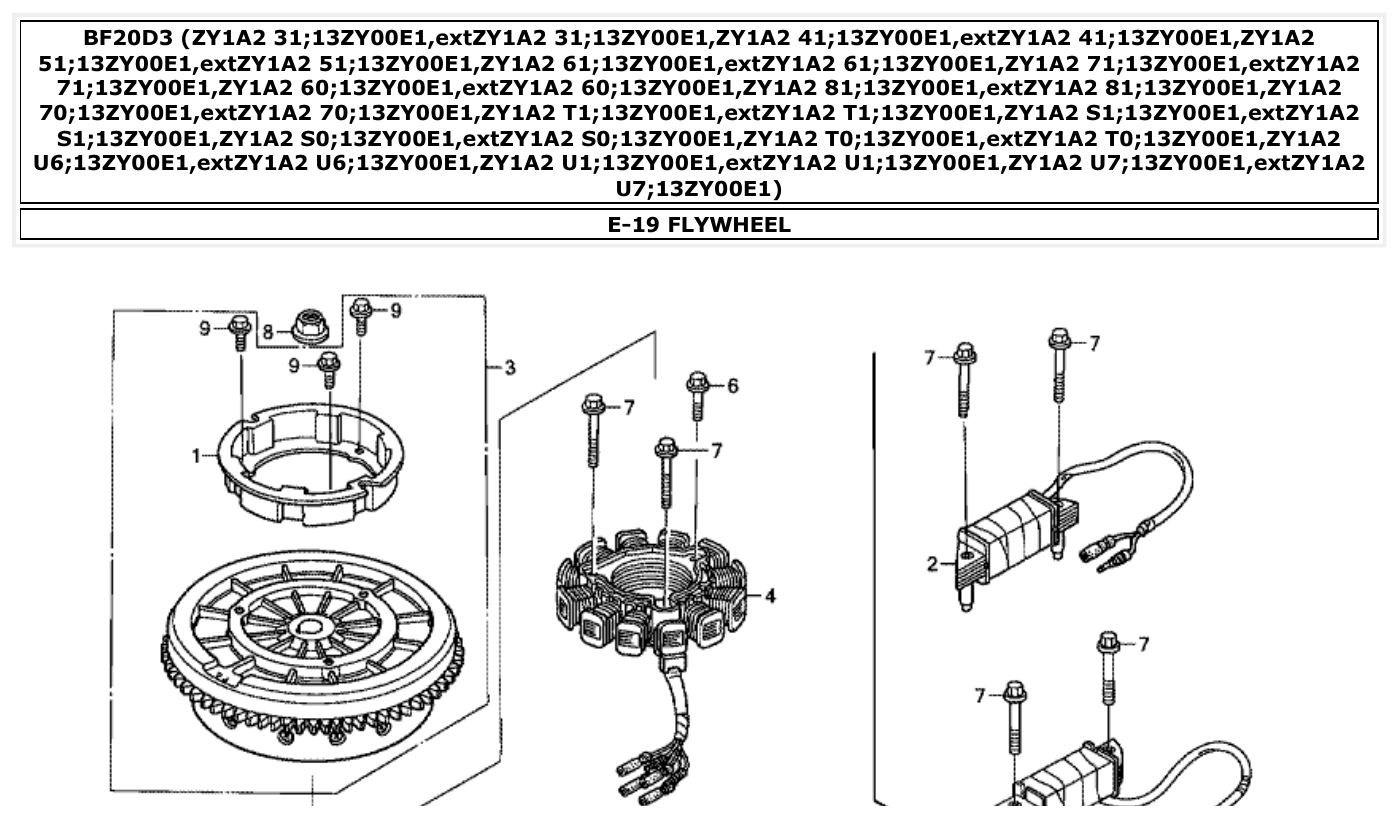 BF20D3 (ZY1A2 31;13ZY00E1,extZY1A2 31;13ZY00E1,ZY1A2 41;13ZY00E1,extZY1A2 41;13ZY00E1,ZY1A2 51;13ZY00E1,extZY1A2 51;13ZY00E1,ZY1A2 61;13ZY00E1,extZY1A2 61;13ZY00E1,ZY1A2 71;13ZY00E1,extZY1A2 71;13ZY00E1,ZY1A2 60;13ZY00E1,extZY1A2 60;13ZY00E1,ZY1A2 81;13ZY00E1,extZY1A2 81;13ZY00E1,ZY1A2 70;13ZY00E1,extZY1A2 70;13ZY00E1,ZY1A2 T1;13ZY00E1,extZY1A2 T1;13ZY00E1,ZY1A2 S1;13ZY00E1,extZY1A2 S1;13ZY00E1,ZY1A2 S0;13ZY00E1,extZY1A2 S0;13ZY00E1,ZY1A2 T0;13ZY00E1,extZY1A2 T0;13ZY00E1,ZY1A2 U6;13ZY00E1,extZY1A2 U6;13ZY00E1,ZY1A2 U1;13ZY00E1,extZY1A2 U1;13ZY00E1,ZY1A2 U7;13ZY00E1,extZY1A2 U7;13ZY00E1)

E-19 FLYWHEEL

9
8
9
9
3
1
7
6
7
4
7
7
2
7
7