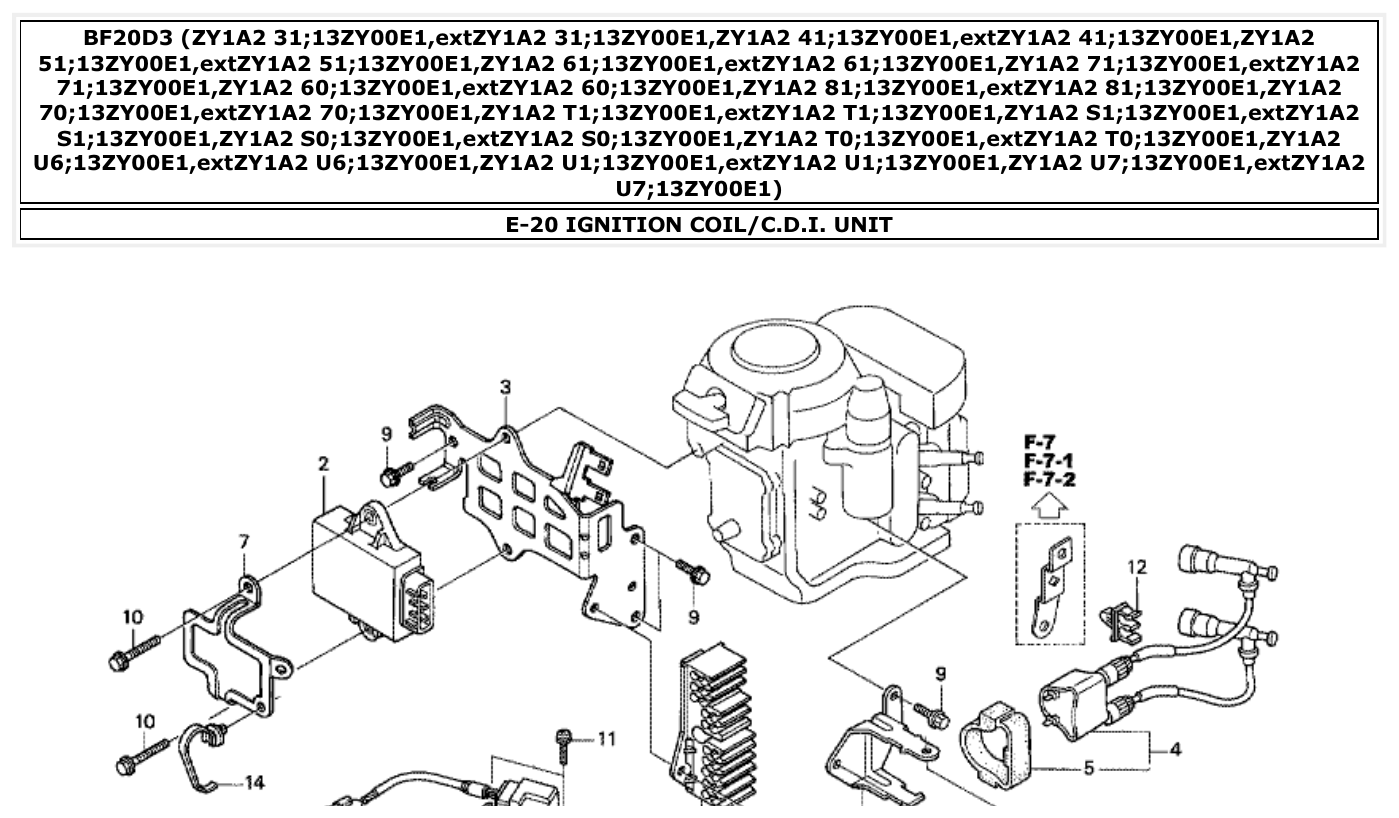 BF20D3 (ZY1A2 31;13ZY00E1,extZY1A2 31;13ZY00E1,ZY1A2 41;13ZY00E1,extZY1A2 41;13ZY00E1,ZY1A2 51;13ZY00E1,extZY1A2 51;13ZY00E1,ZY1A2 61;13ZY00E1,extZY1A2 61;13ZY00E1,ZY1A2 71;13ZY00E1,extZY1A2 71;13ZY00E1,ZY1A2 60;13ZY00E1,extZY1A2 60;13ZY00E1,ZY1A2 81;13ZY00E1,extZY1A2 81;13ZY00E1,ZY1A2 70;13ZY00E1,extZY1A2 70;13ZY00E1,ZY1A2 T1;13ZY00E1,extZY1A2 T1;13ZY00E1,ZY1A2 S1;13ZY00E1,extZY1A2 S1;13ZY00E1,ZY1A2 S0;13ZY00E1,extZY1A2 S0;13ZY00E1,ZY1A2 T0;13ZY00E1,extZY1A2 T0;13ZY00E1,ZY1A2 U6;13ZY00E1,extZY1A2 U6;13ZY00E1,ZY1A2 U1;13ZY00E1,extZY1A2 U1;13ZY00E1,ZY1A2 U7;13ZY00E1,extZY1A2 U7;13ZY00E1)

E-20 IGNITION COIL/C.D.I. UNIT

3
9
2
7
10
10
14
11
9
F-7
F-7-1
F-7-2
12
9
4
5