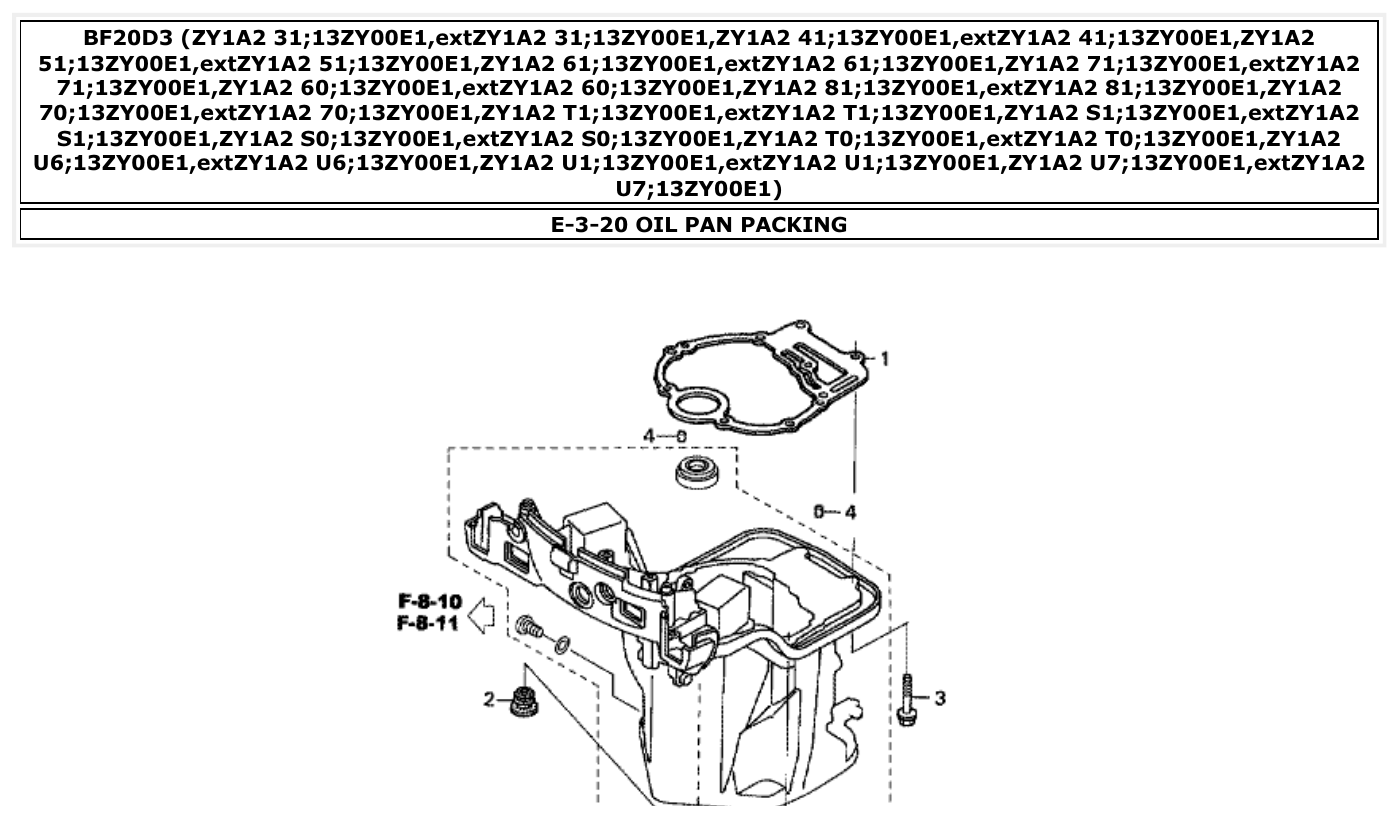 BF20D3 (ZY1A2 31;13ZY00E1,extZY1A2 31;13ZY00E1,ZY1A2 41;13ZY00E1,extZY1A2 41;13ZY00E1,ZY1A2 51;13ZY00E1,extZY1A2 51;13ZY00E1,ZY1A2 61;13ZY00E1,extZY1A2 61;13ZY00E1,ZY1A2 71;13ZY00E1,extZY1A2 71;13ZY00E1,ZY1A2 60;13ZY00E1,extZY1A2 60;13ZY00E1,ZY1A2 81;13ZY00E1,extZY1A2 81;13ZY00E1,ZY1A2 70;13ZY00E1,extZY1A2 70;13ZY00E1,ZY1A2 T1;13ZY00E1,extZY1A2 T1;13ZY00E1,ZY1A2 S1;13ZY00E1,extZY1A2 S1;13ZY00E1,ZY1A2 S0;13ZY00E1,extZY1A2 S0;13ZY00E1,ZY1A2 T0;13ZY00E1,extZY1A2 T0;13ZY00E1,ZY1A2 U6;13ZY00E1,extZY1A2 U6;13ZY00E1,ZY1A2 U1;13ZY00E1,extZY1A2 U1;13ZY00E1,ZY1A2 U7;13ZY00E1,extZY1A2 U7;13ZY00E1)

E-3-20 OIL PAN PACKING

1
4
4
F-8-10
F-8-11
2
3