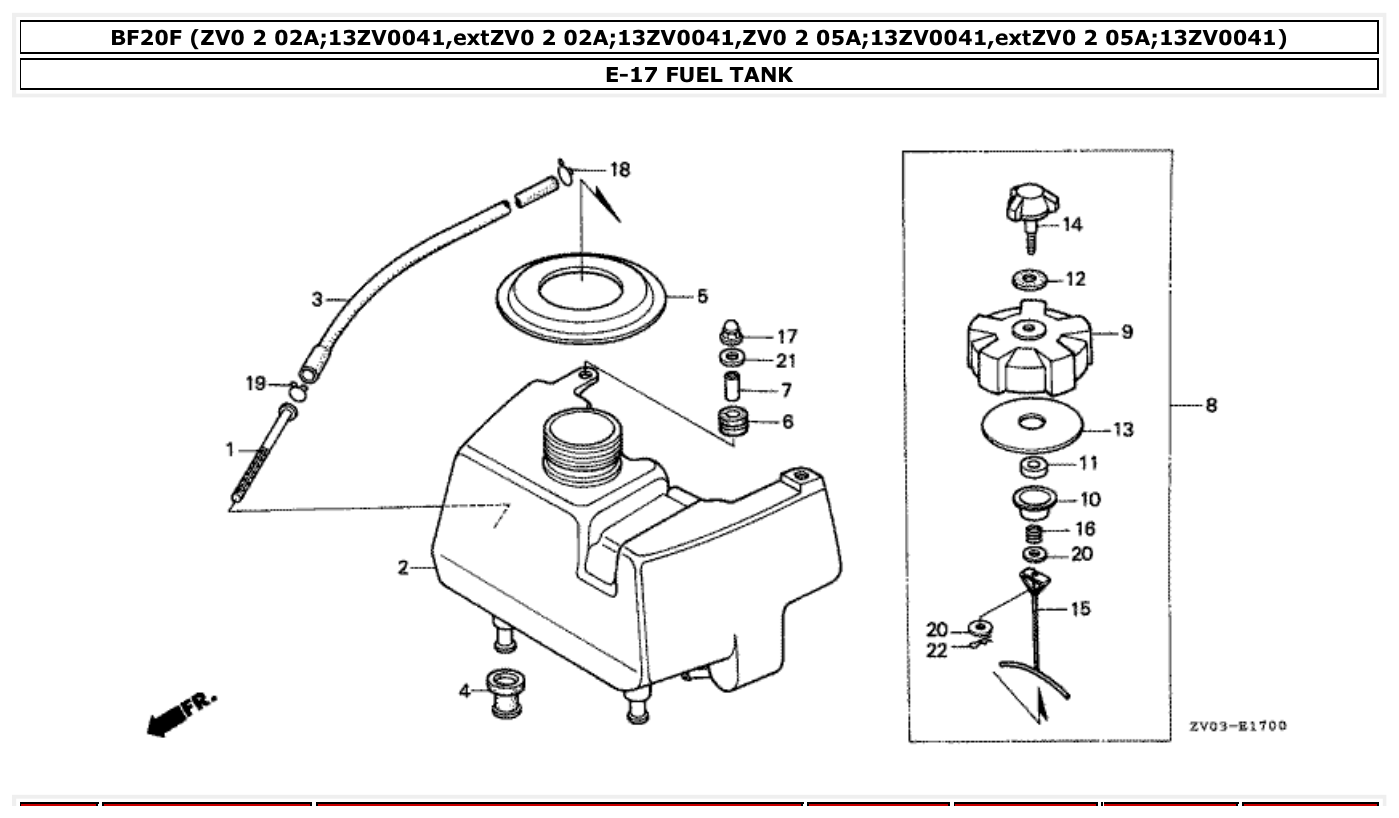 BF20F (ZV0 2 02A;13ZV0041,extZV0 2 02A;13ZV0041,ZV0 2 05A;13ZV0041,extZV0 2 05A;13ZV0041)

E-17 FUEL TANK

18
3
5
17
21
19
7
6
1
2
4
FR.
14
12
9
8
13
11
10
16
20
15
20
22
ZV03-E1700