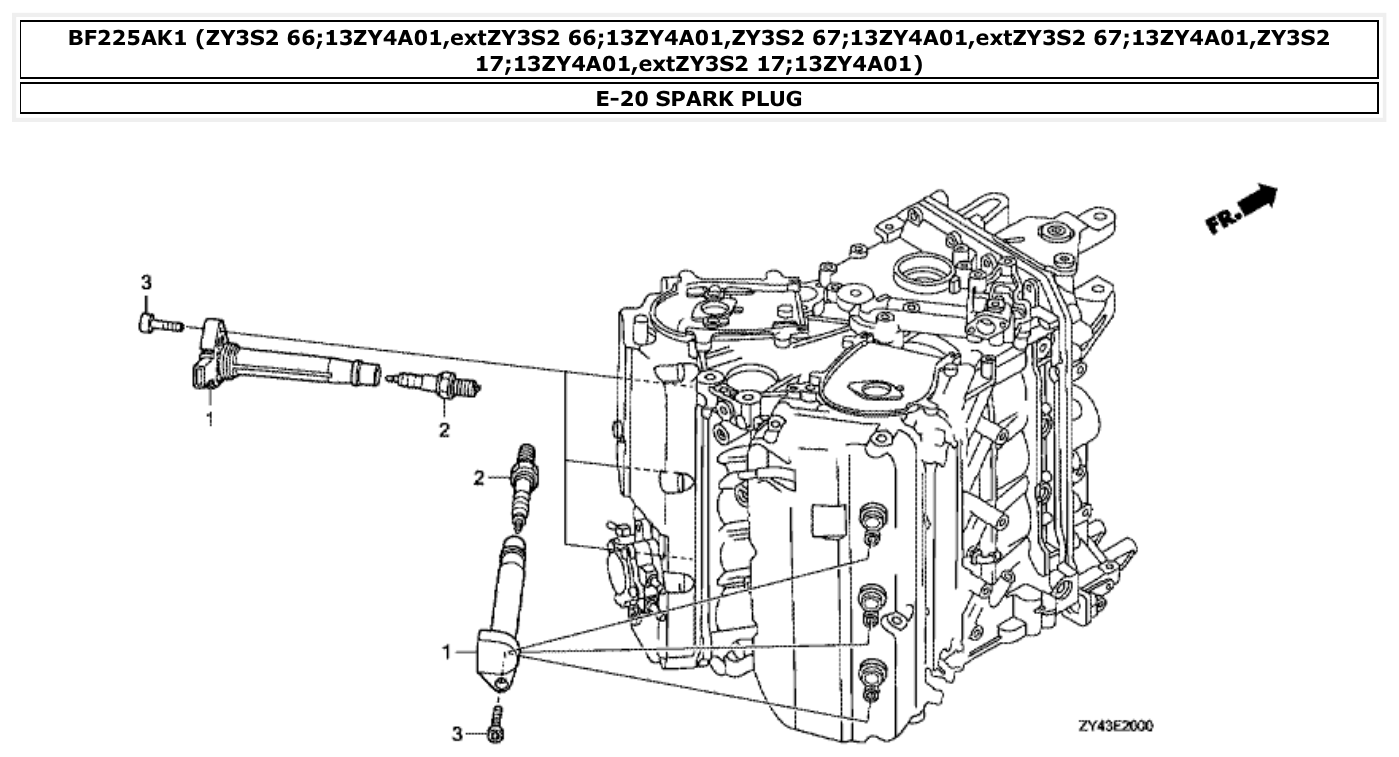 BF225AK1 (ZY3S2 66;13ZY4A01,extZY3S2 66;13ZY4A01,ZY3S2 67;13ZY4A01,extZY3S2 67;13ZY4A01,ZY3S2 17;13ZY4A01,extZY3S2 17;13ZY4A01)

E-20 SPARK PLUG

FR.

3

1

2

2

1

3

ZY43E2000