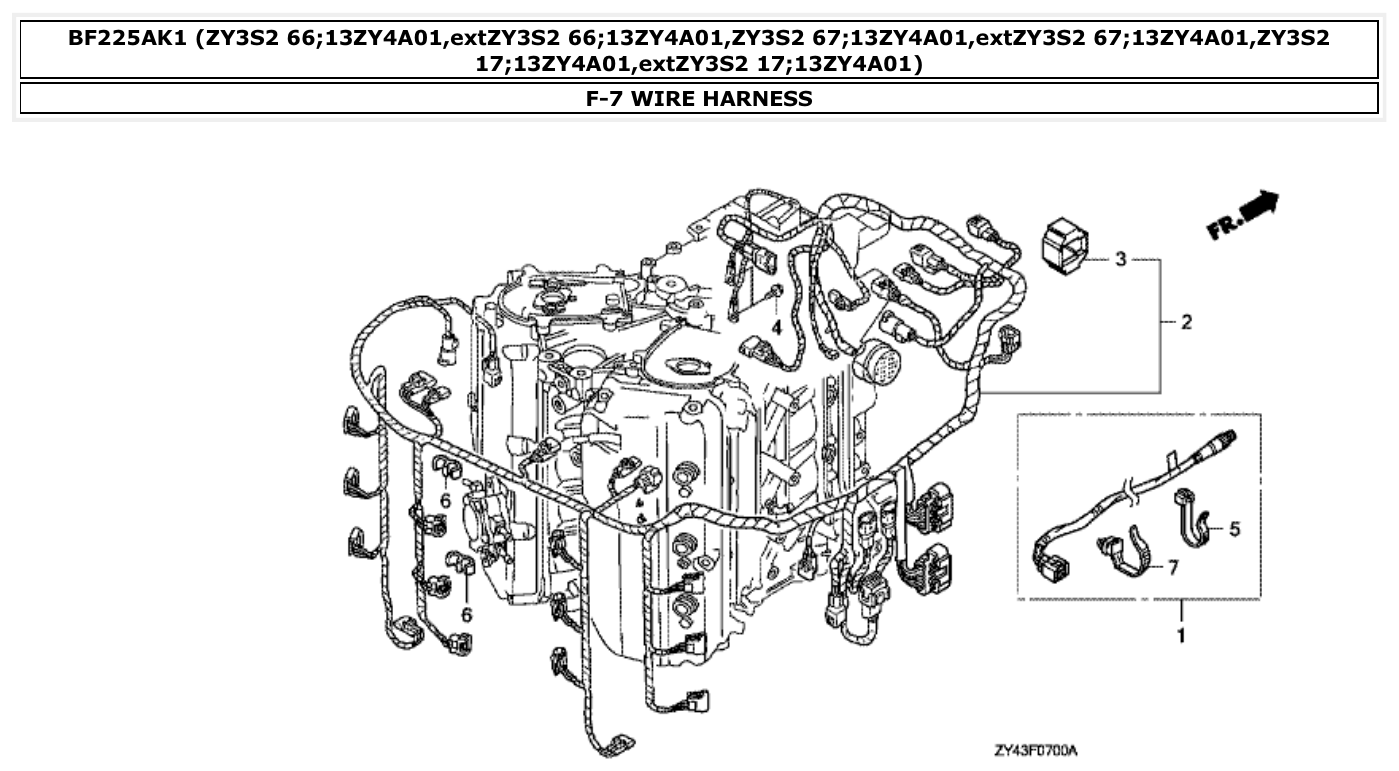 BF225AK1 (ZY3S2 66;13ZY4A01,extZY3S2 66;13ZY4A01,ZY3S2 67;13ZY4A01,extZY3S2 67;13ZY4A01,ZY3S2 17;13ZY4A01,extZY3S2 17;13ZY4A01)

F-7 WIRE HARNESS

FR.

3

2

4

6

6

5

7

1

ZY43F0700A