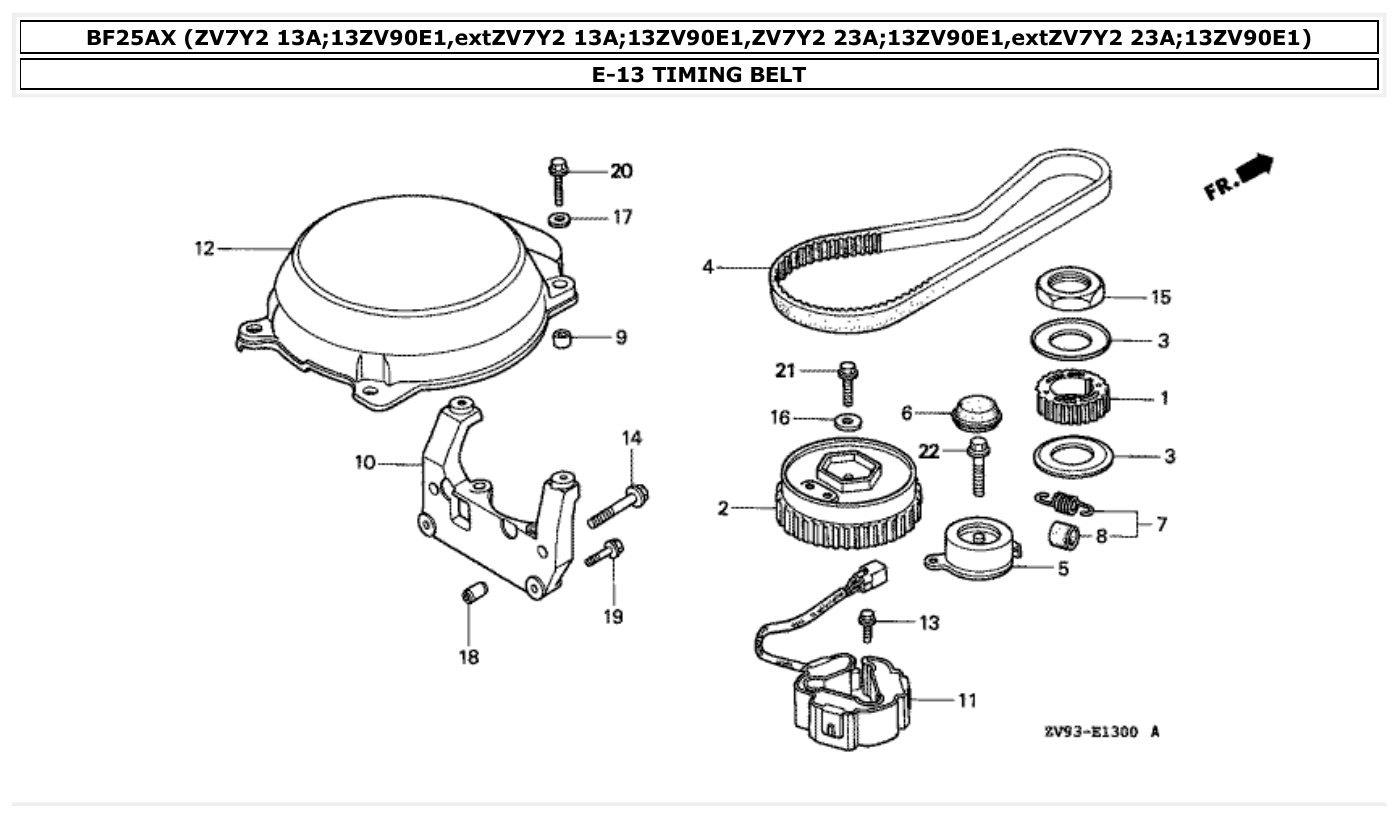 BF25AX (ZV7Y2 13A;13ZV90E1,extZV7Y2 13A;13ZV90E1,ZV7Y2 23A;13ZV90E1,extZV7Y2 23A;13ZV90E1)

E-13 TIMING BELT

20
17
12
9
10
14
19
18
FR.
4
15
3
1
3
21
16
6
22
2
7
8
5
13
11
ZV93-E1300 A