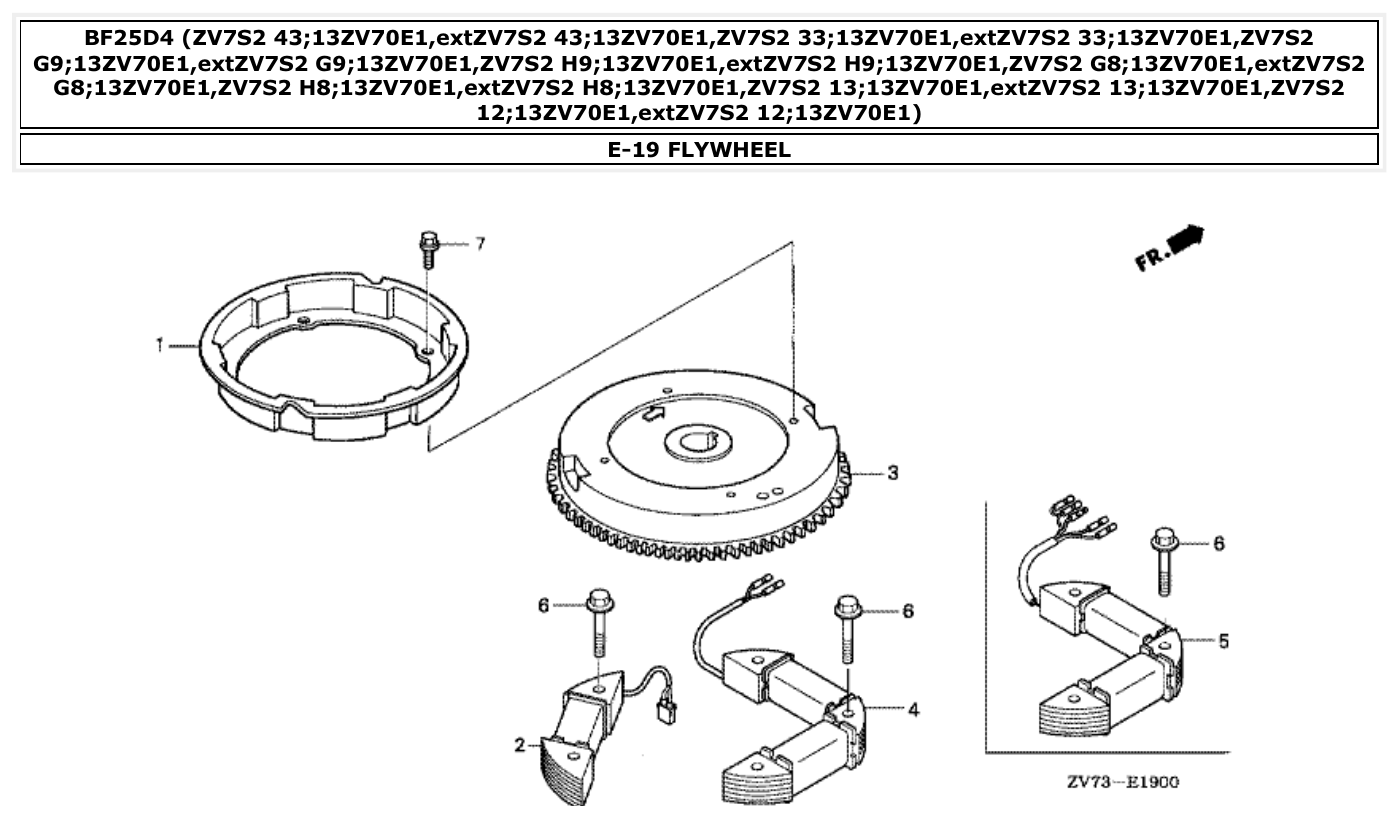 BF25D4 (ZV7S2 43;13ZV70E1,extZV7S2 43;13ZV70E1,ZV7S2 33;13ZV70E1,extZV7S2 33;13ZV70E1,ZV7S2 G9;13ZV70E1,extZV7S2 G9;13ZV70E1,ZV7S2 H9;13ZV70E1,extZV7S2 H9;13ZV70E1,ZV7S2 G8;13ZV70E1,extZV7S2 G8;13ZV70E1,ZV7S2 H8;13ZV70E1,extZV7S2 H8;13ZV70E1,ZV7S2 13;13ZV70E1,extZV7S2 13;13ZV70E1,ZV7S2 12;13ZV70E1,extZV7S2 12;13ZV70E1)

E-19 FLYWHEEL

7
FR.
1
3
6
6
6
5
4
2
ZV73—E1900