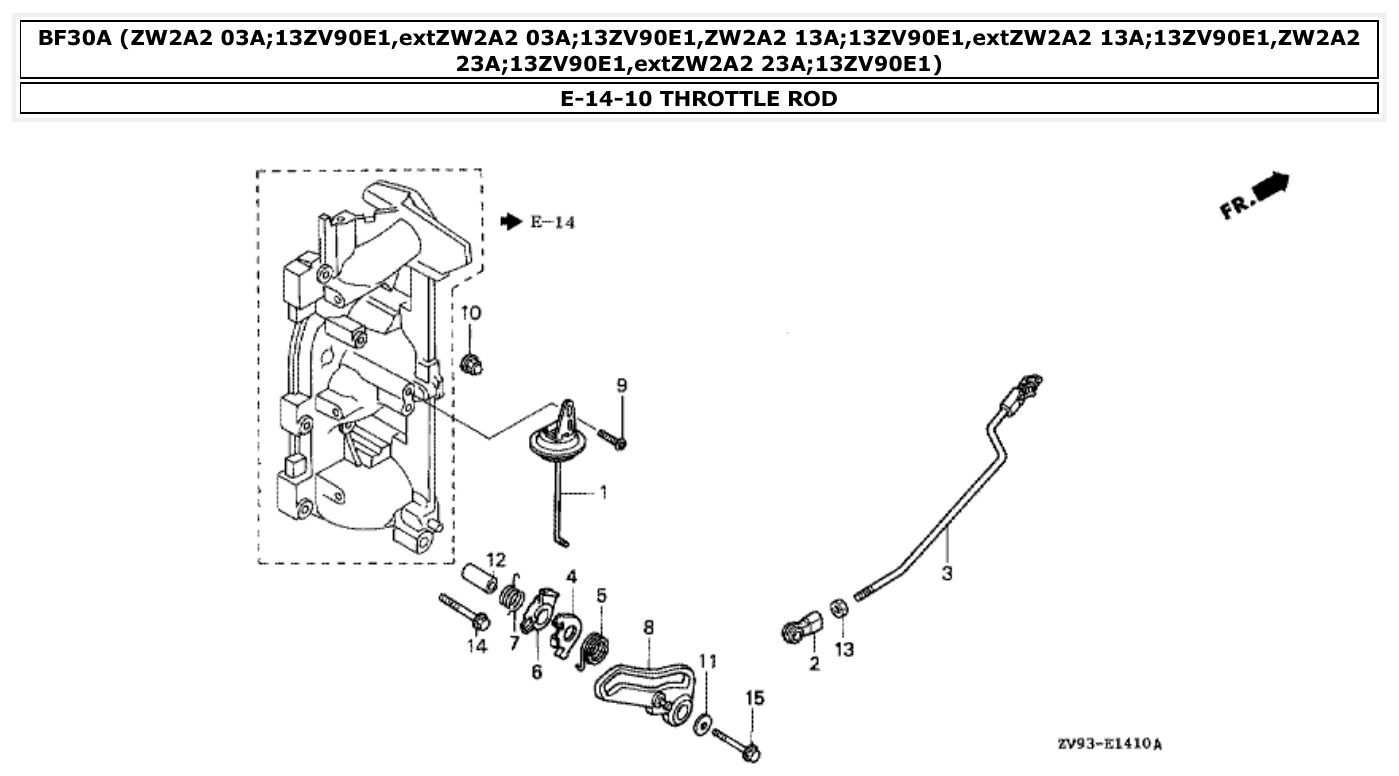 BF30A (ZW2A2 03A;13ZV90E1,extZW2A2 03A;13ZV90E1,ZW2A2 13A;13ZV90E1,extZW2A2 13A;13ZV90E1,ZW2A2 23A;13ZV90E1,extZW2A2 23A;13ZV90E1)

E-14-10 THROTTLE ROD

E-14

FR.

10
9
1
3
12
4
5
8
14
7
6
11
2
13
15

ZV93-E1410A