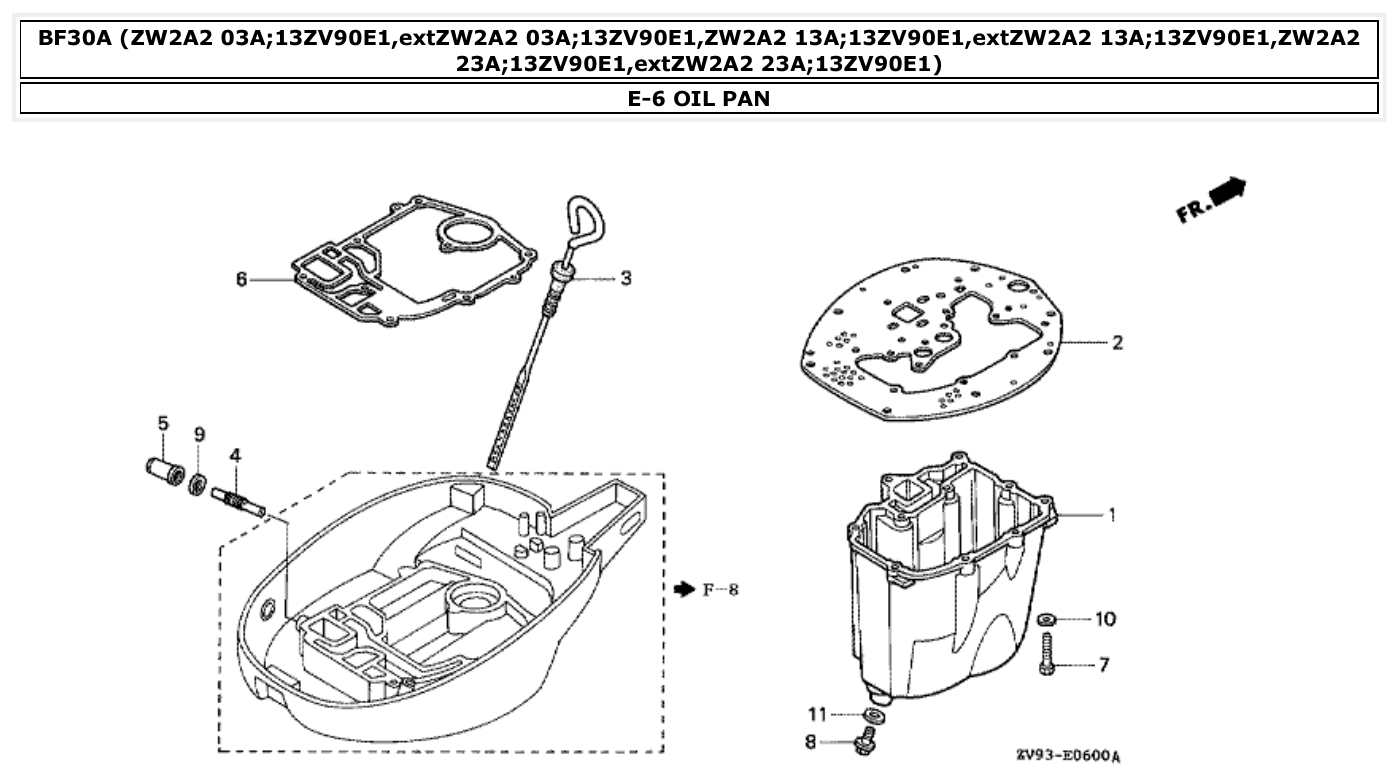 BF30A (ZW2A2 03A;13ZV90E1,extZW2A2 03A;13ZV90E1,ZW2A2 13A;13ZV90E1,extZW2A2 13A;13ZV90E1,ZW2A2 23A;13ZV90E1,extZW2A2 23A;13ZV90E1)

E-6 OIL PAN

FR.

6
3
2
5
9
4
1
F-8
10
7
11
8

ZV93-E0600A