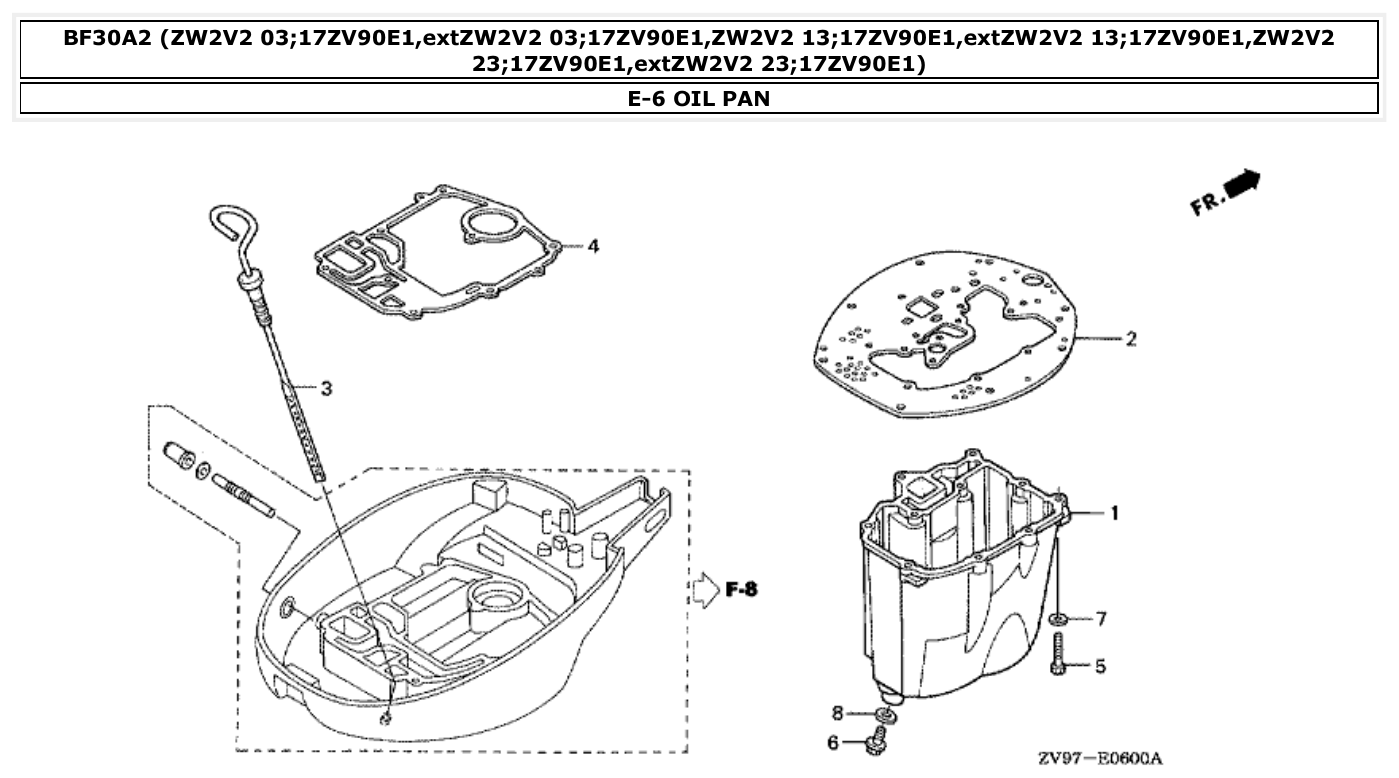 BF30A2 (ZW2V2 03;17ZV90E1,extZW2V2 03;17ZV90E1,ZW2V2 13;17ZV90E1,extZW2V2 13;17ZV90E1,ZW2V2 23;17ZV90E1,extZW2V2 23;17ZV90E1)

E-6 OIL PAN

FR.

4

2

3

1

F-8

7

5

8

6

ZV97-E0600A