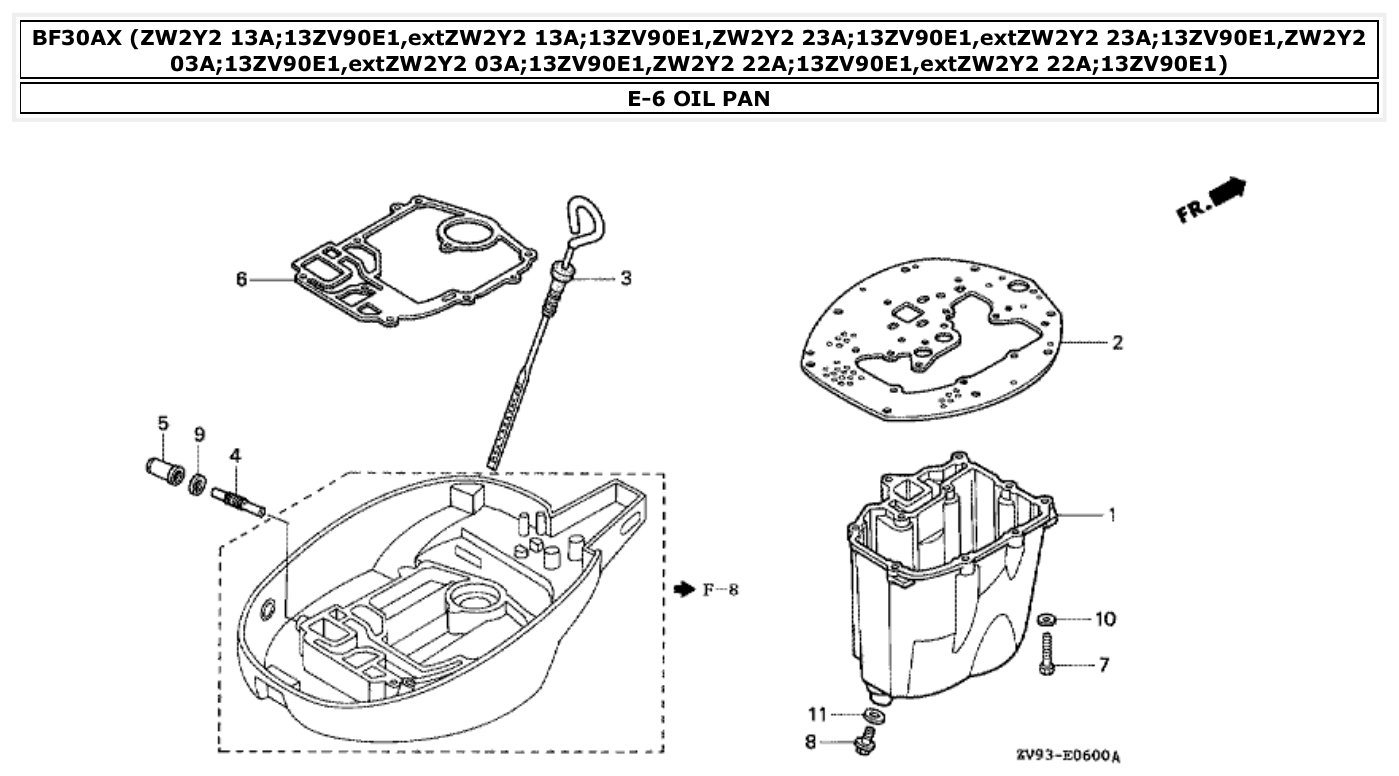 BF30AX (ZW2Y2 13A;13ZV90E1,extZW2Y2 13A;13ZV90E1,ZW2Y2 23A;13ZV90E1,extZW2Y2 23A;13ZV90E1,ZW2Y2 03A;13ZV90E1,extZW2Y2 03A;13ZV90E1,ZW2Y2 22A;13ZV90E1,extZW2Y2 22A;13ZV90E1)

E-6 OIL PAN

FR.

6

3

2

5

9

4

1

F-8

10

7

11

8

ZV93-E0600A