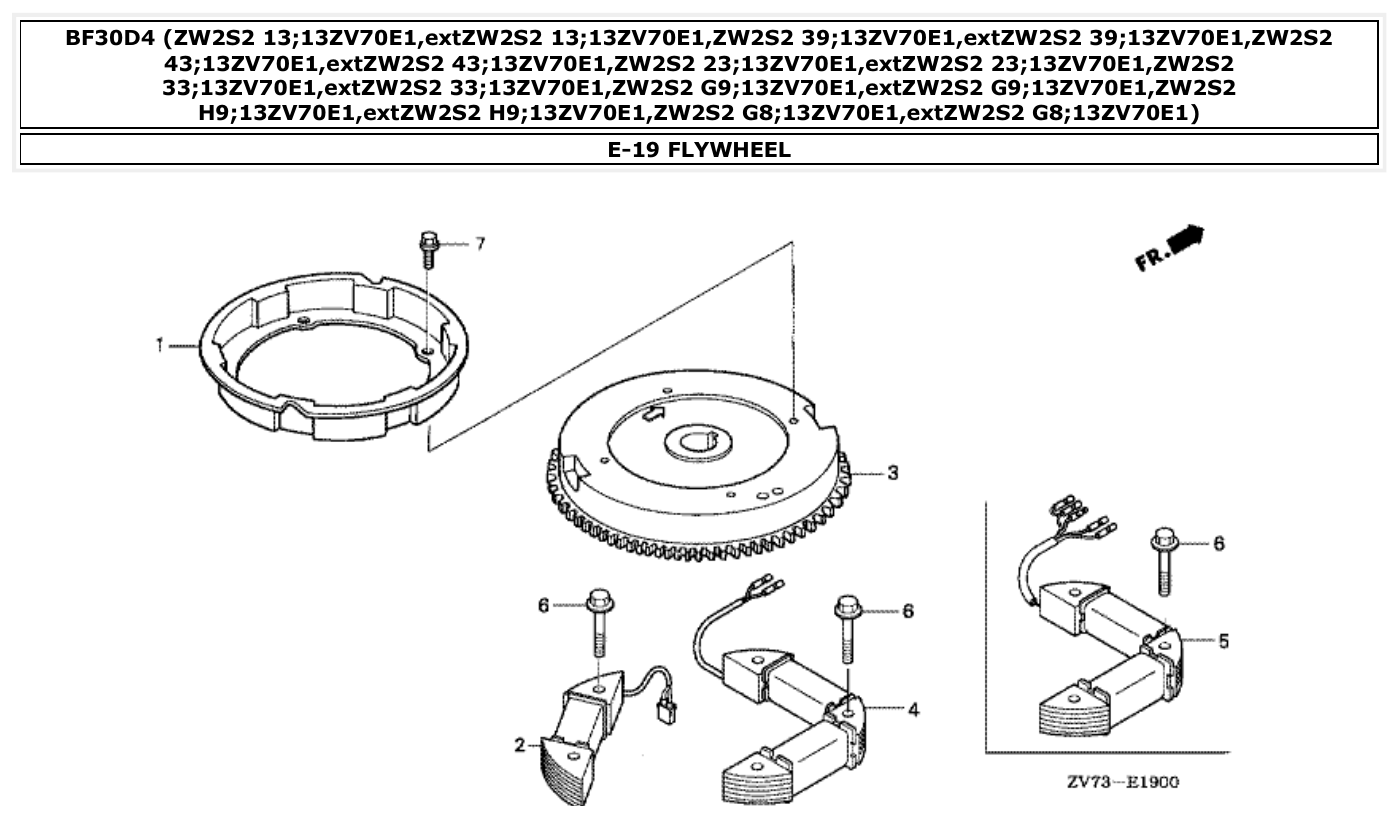 BF30D4 (ZW2S2 13;13ZV70E1,extZW2S2 13;13ZV70E1,ZW2S2 39;13ZV70E1,extZW2S2 39;13ZV70E1,ZW2S2 43;13ZV70E1,extZW2S2 43;13ZV70E1,ZW2S2 23;13ZV70E1,extZW2S2 23;13ZV70E1,ZW2S2 33;13ZV70E1,extZW2S2 33;13ZV70E1,ZW2S2 G9;13ZV70E1,extZW2S2 G9;13ZV70E1,ZW2S2 H9;13ZV70E1,extZW2S2 H9;13ZV70E1,ZW2S2 G8;13ZV70E1,extZW2S2 G8;13ZV70E1)

E-19 FLYWHEEL

7

FR.

1

3

6

6

6

5

4

2

ZV73—E1900