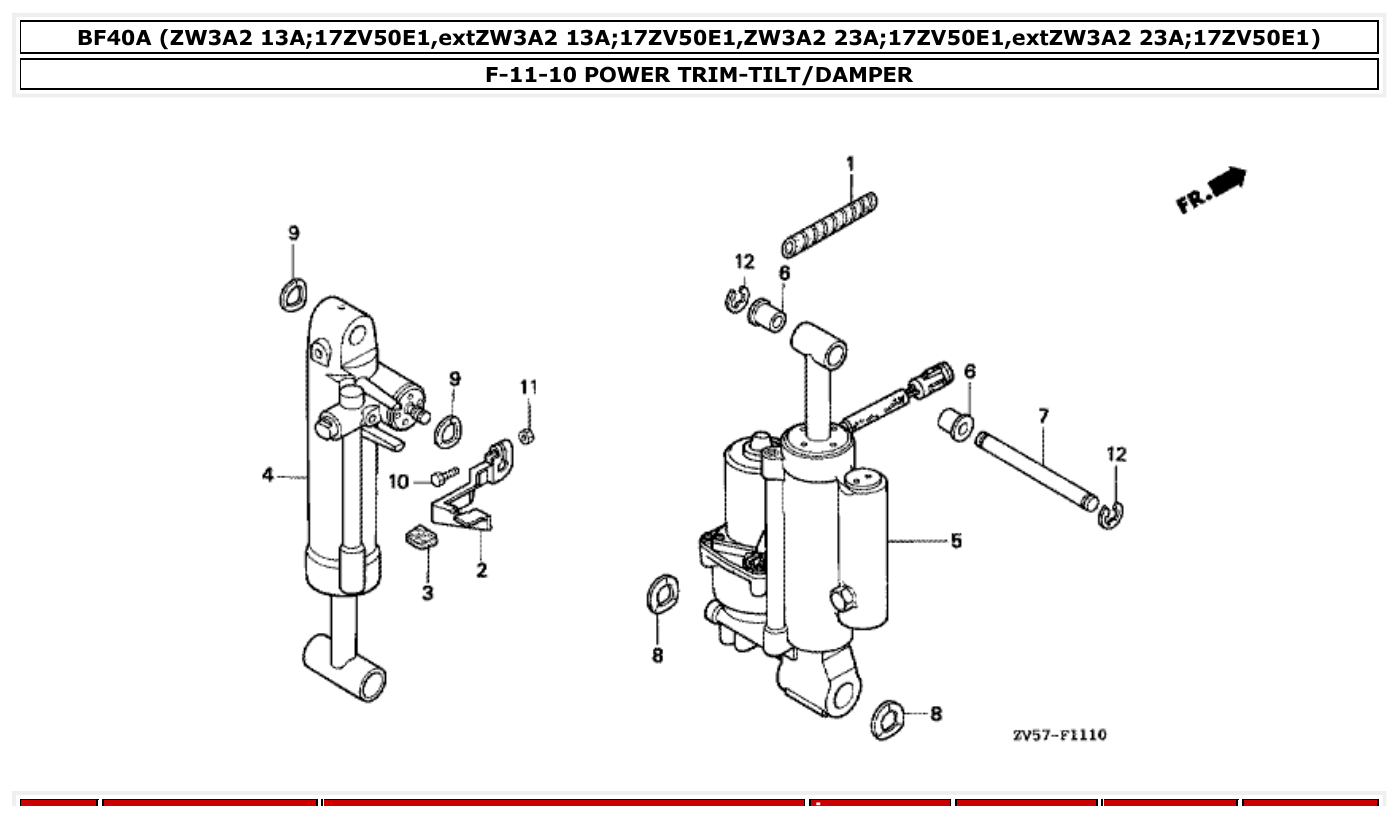 BF40A (ZW3A2 13A;17ZV50E1,extZW3A2 13A;17ZV50E1,ZW3A2 23A;17ZV50E1,extZW3A2 23A;17ZV50E1)

F-11-10 POWER TRIM-TILT/DAMPER

FR.

1
12
6
9
9
11
6
7
12
4
10
5
3
2
8
8

ZV57-F1110