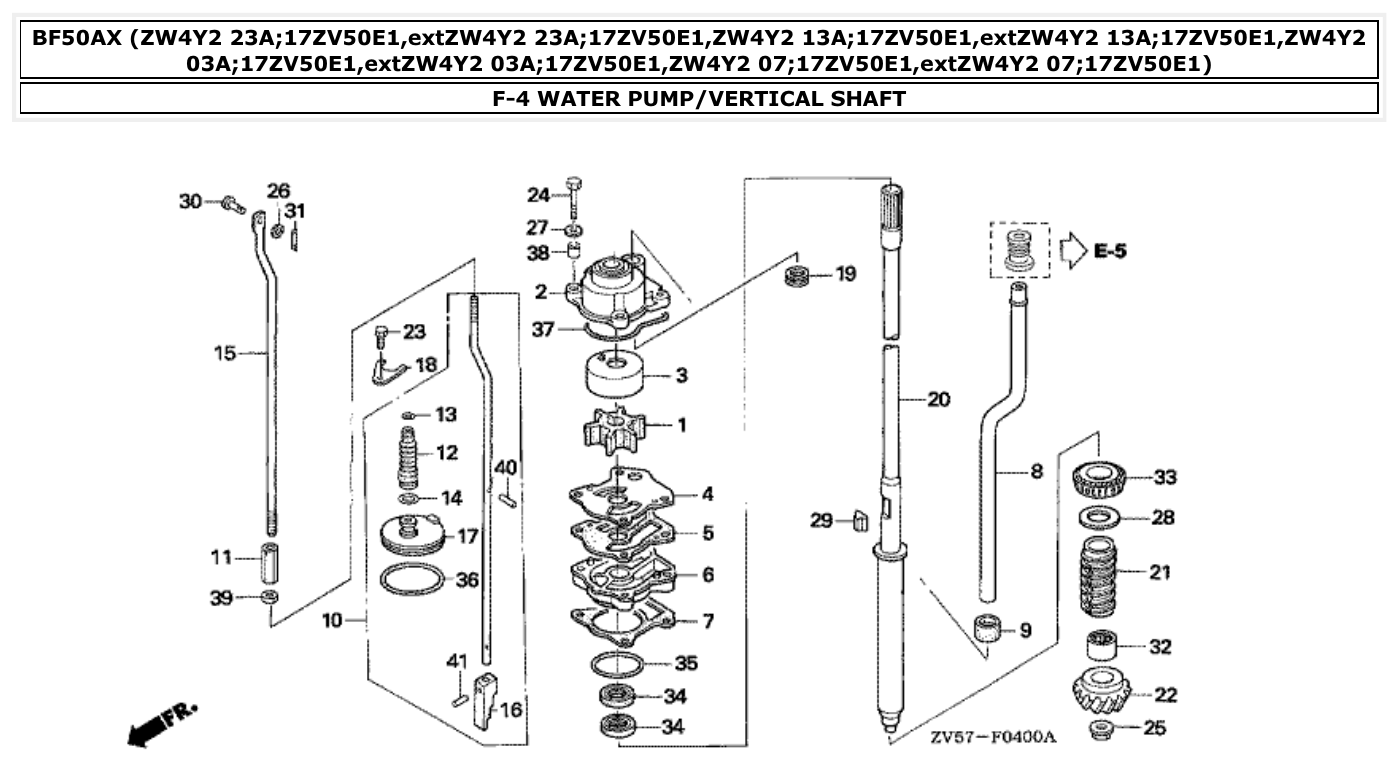 BF50AX (ZW4Y2 23A;17ZV50E1,extZW4Y2 23A;17ZV50E1,ZW4Y2 13A;17ZV50E1,extZW4Y2 13A;17ZV50E1,ZW4Y2 03A;17ZV50E1,extZW4Y2 03A;17ZV50E1,ZW4Y2 07;17ZV50E1,extZW4Y2 07;17ZV50E1)

F-4 WATER PUMP/VERTICAL SHAFT

30
26
31
15
11
39
23
18
13
12
14
17
36
10
40
41
16
24
27
38
2
37
3
1
4
5
6
7
35
34
34
19
20
29
E-5
8
9
33
28
21
32
22
25
FR.
ZV57-F0400A