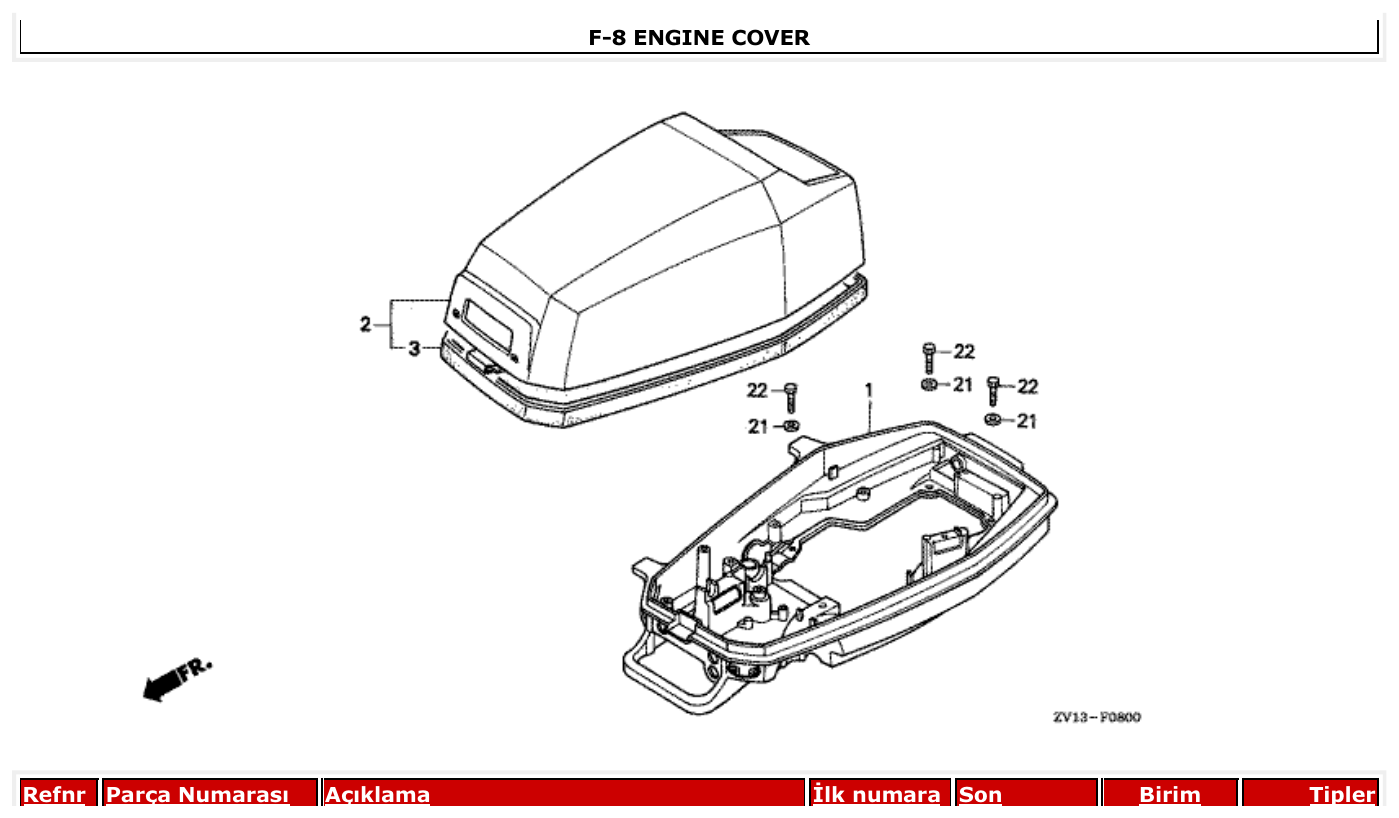 F-8 ENGINE COVER

2
3
22
21
22
21
1
22
21
FR.
ZV13-F0800

| Refnr | Parça Numarası | Açıklama | İlk numara | Son | Birim | Tipler |
|---|---|---|---|---|---|---|