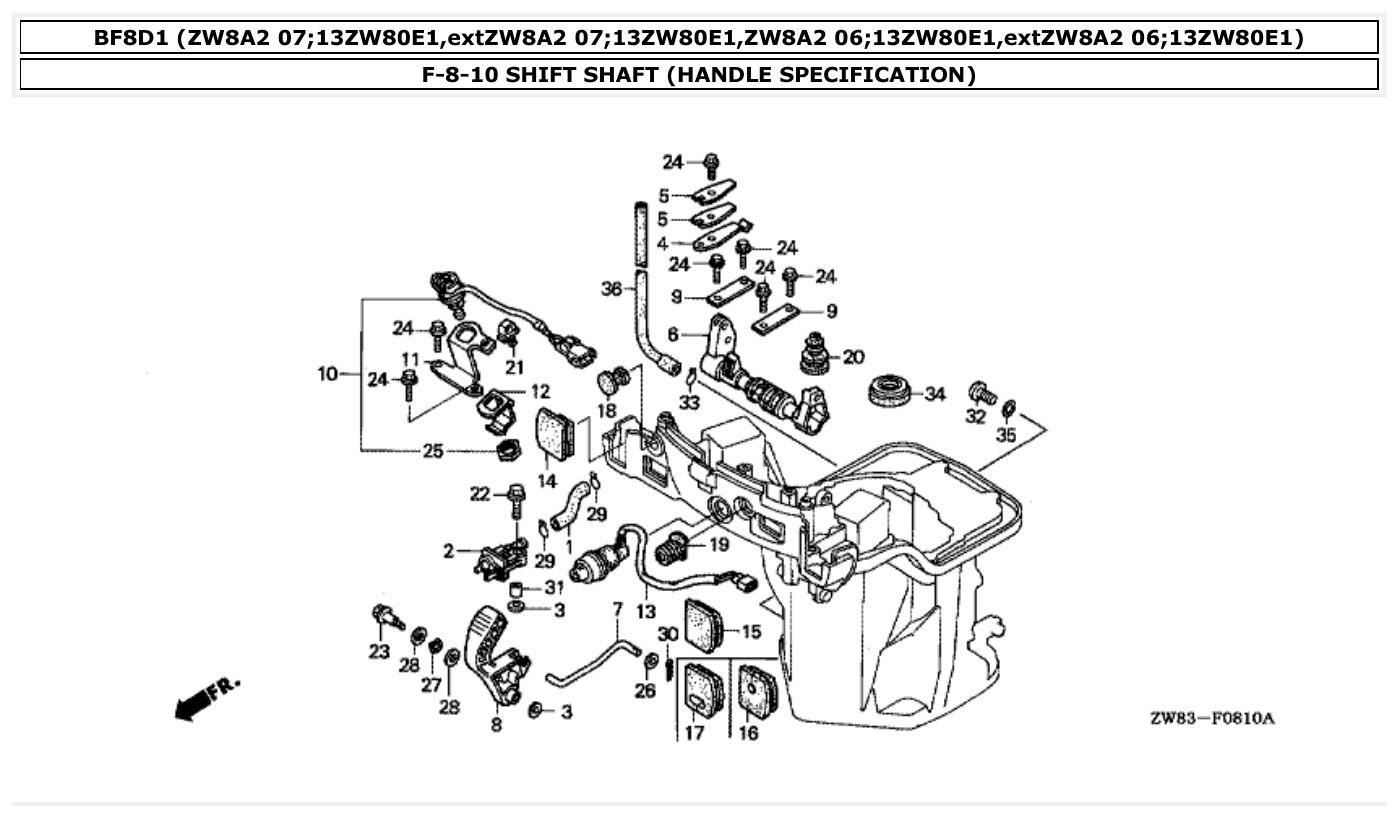 BF8D1 (ZW8A2 07;13ZW80E1,extZW8A2 07;13ZW80E1,ZW8A2 06;13ZW80E1,extZW8A2 06;13ZW80E1)

F-8-10 SHIFT SHAFT (HANDLE SPECIFICATION)

24
5
5
4
24
24
24
24
36
9
9
6
20
10
24
11
21
24
12
18
33
34
32
35
25
14
22
29
2
29
1
19
31
3
7
13
30
15
23
28
27
28
8
3
26
17
16
FR.
ZW83—F0810A