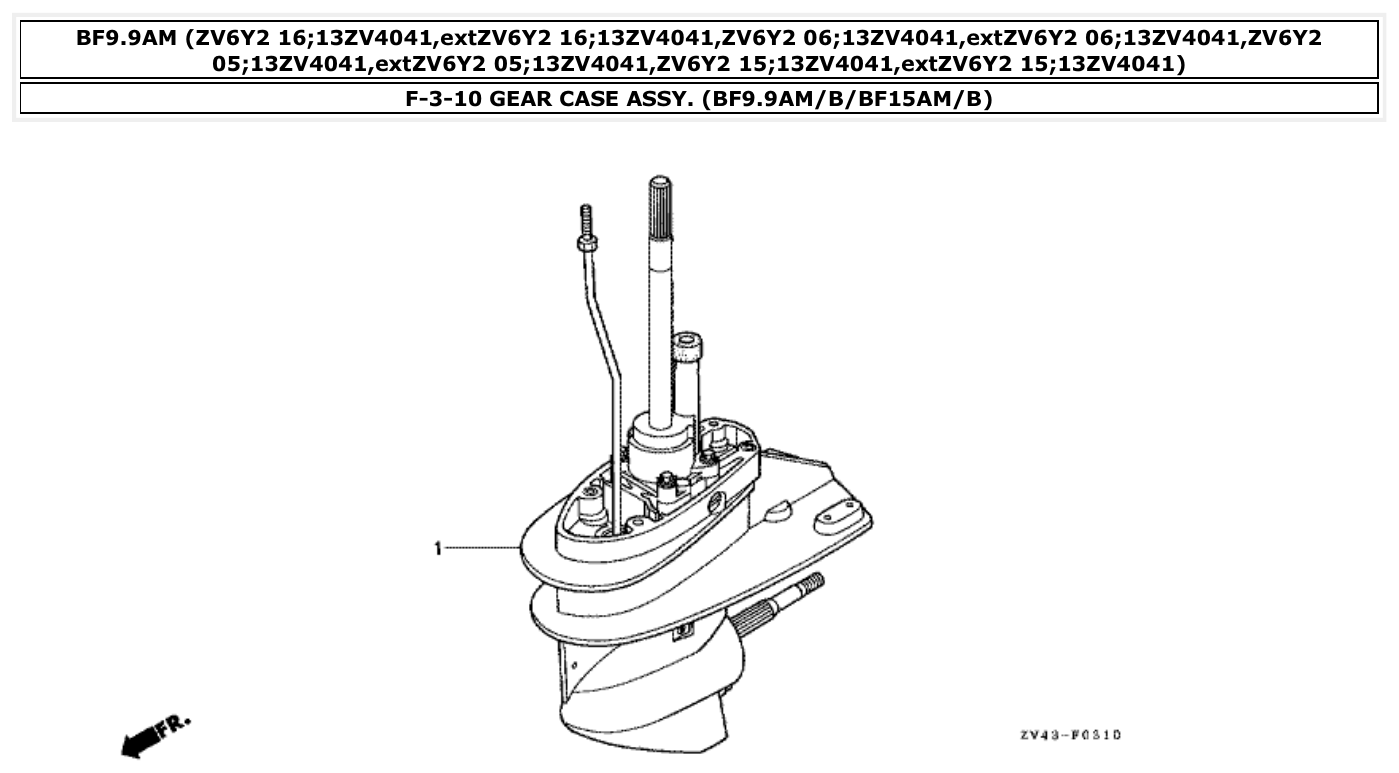 BF9.9AM (ZV6Y2 16;13ZV4041,extZV6Y2 16;13ZV4041,ZV6Y2 06;13ZV4041,extZV6Y2 06;13ZV4041,ZV6Y2 05;13ZV4041,extZV6Y2 05;13ZV4041,ZV6Y2 15;13ZV4041,extZV6Y2 15;13ZV4041)

F-3-10 GEAR CASE ASSY. (BF9.9AM/B/BF15AM/B)

1

FR.

ZV43-F0310