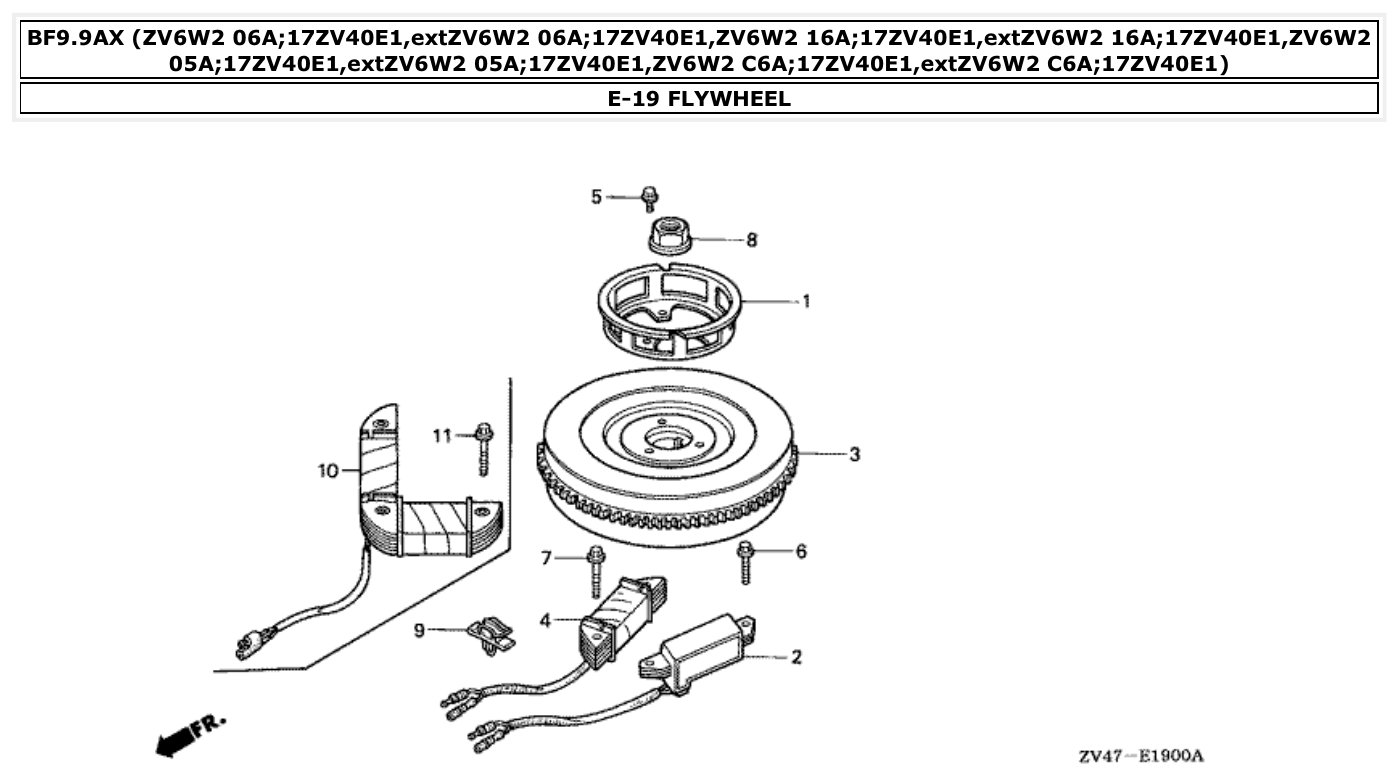 BF9.9AX (ZV6W2 06A;17ZV40E1,extZV6W2 06A;17ZV40E1,ZV6W2 16A;17ZV40E1,extZV6W2 16A;17ZV40E1,ZV6W2 05A;17ZV40E1,extZV6W2 05A;17ZV40E1,ZV6W2 C6A;17ZV40E1,extZV6W2 C6A;17ZV40E1)

E-19 FLYWHEEL

5
8
1
11
10
3
7
6
9
4
2
FR.
ZV47—E1900A