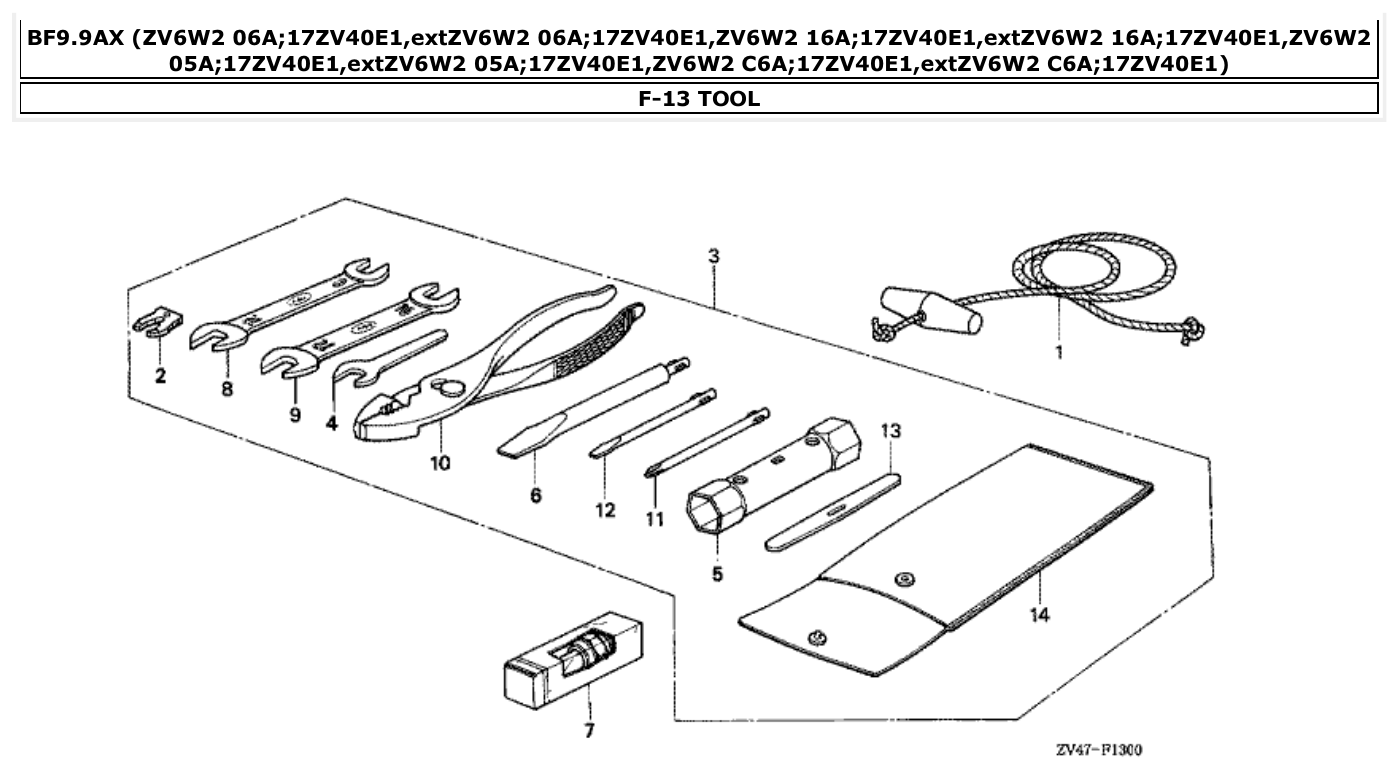 BF9.9AX (ZV6W2 06A;17ZV40E1,extZV6W2 06A;17ZV40E1,ZV6W2 16A;17ZV40E1,extZV6W2 16A;17ZV40E1,ZV6W2 05A;17ZV40E1,extZV6W2 05A;17ZV40E1,ZV6W2 C6A;17ZV40E1,extZV6W2 C6A;17ZV40E1)

F-13 TOOL

3
1
2
8
9
4
10
6
12
11
13
5
14
7

ZV47-F1300