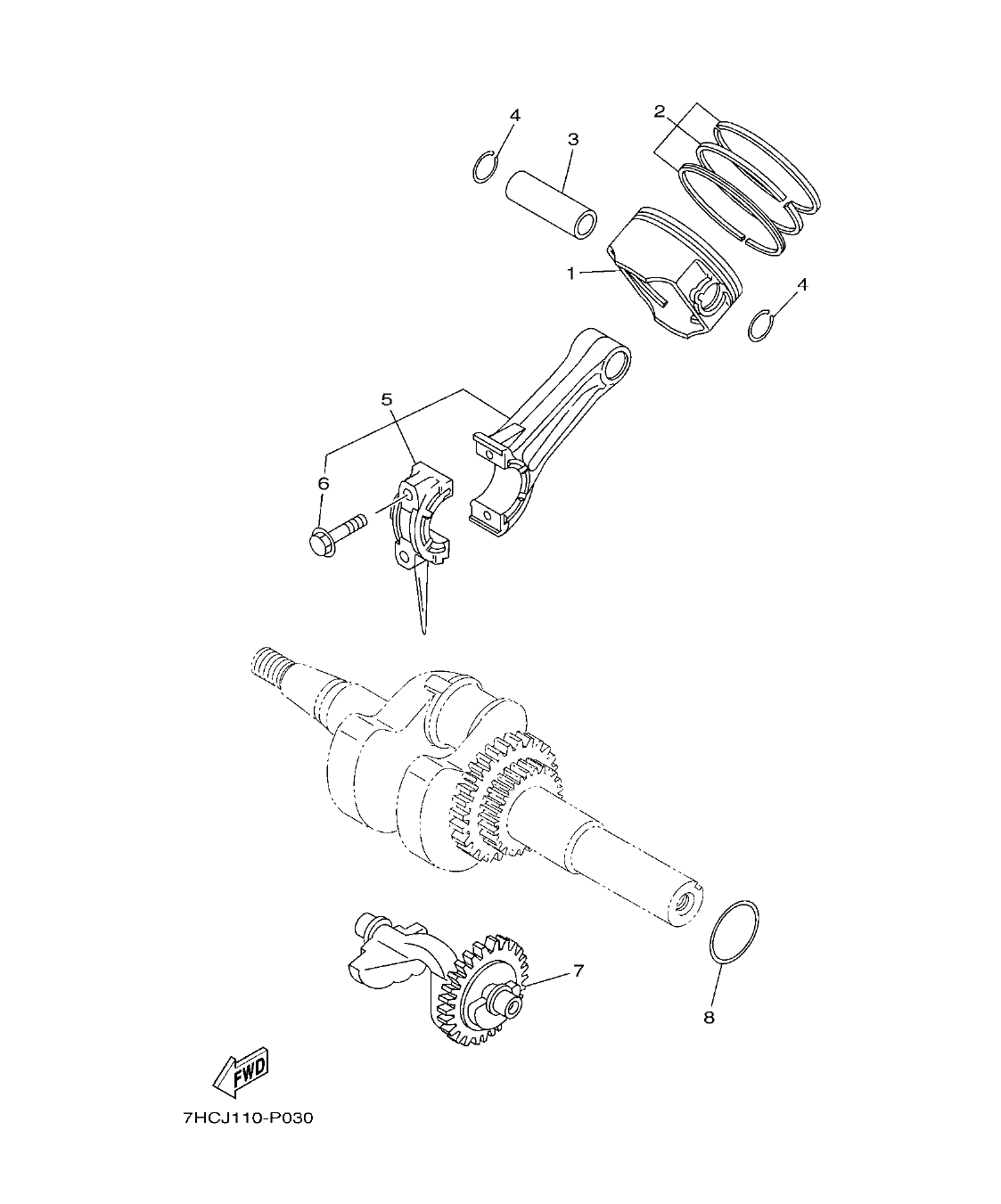 4
3
2
1
4
5
6
7
8
FWD
7HCJ110-P030