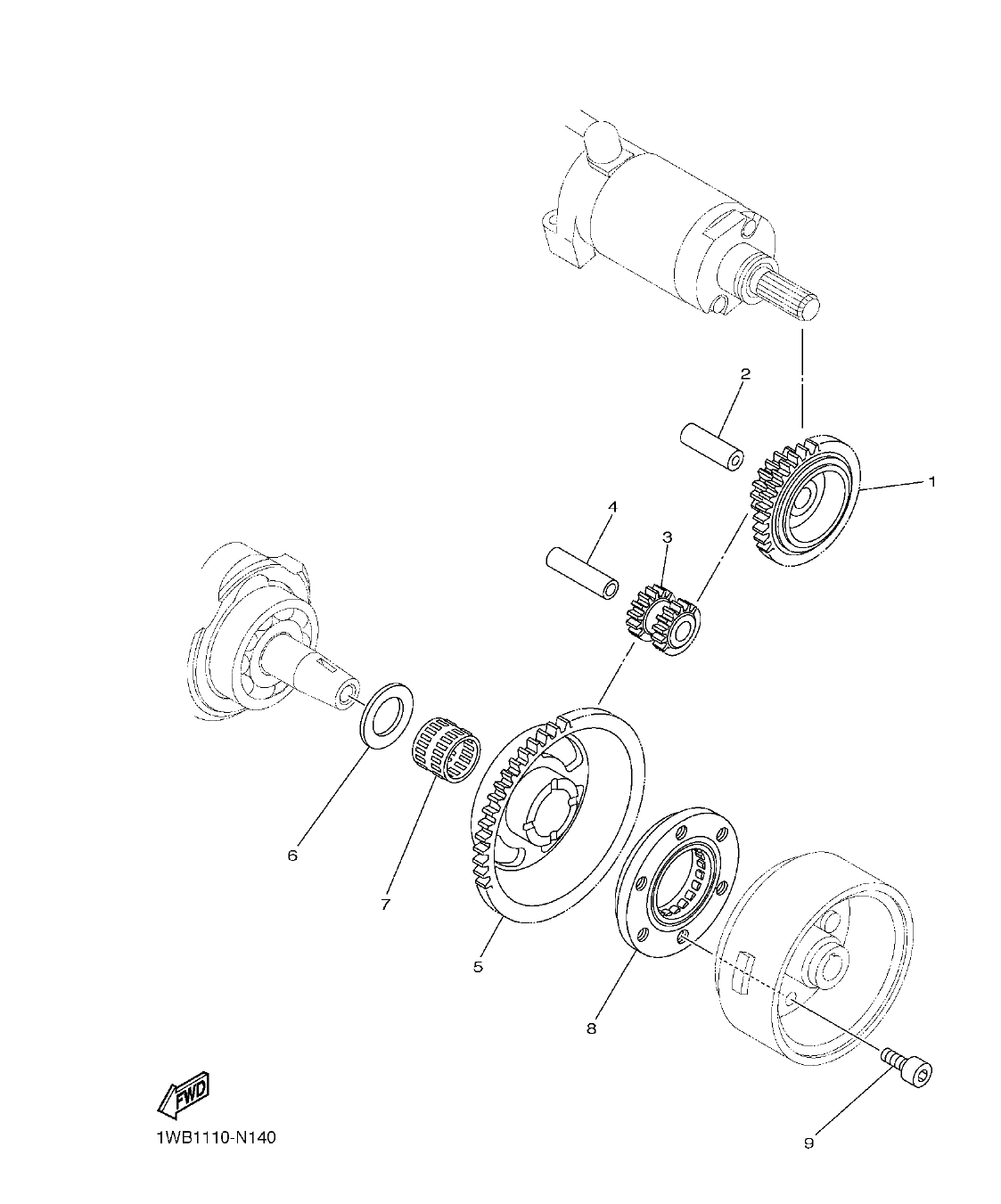 2
1
4
3
6
7
5
8
9
FWD
1WB1110-N140