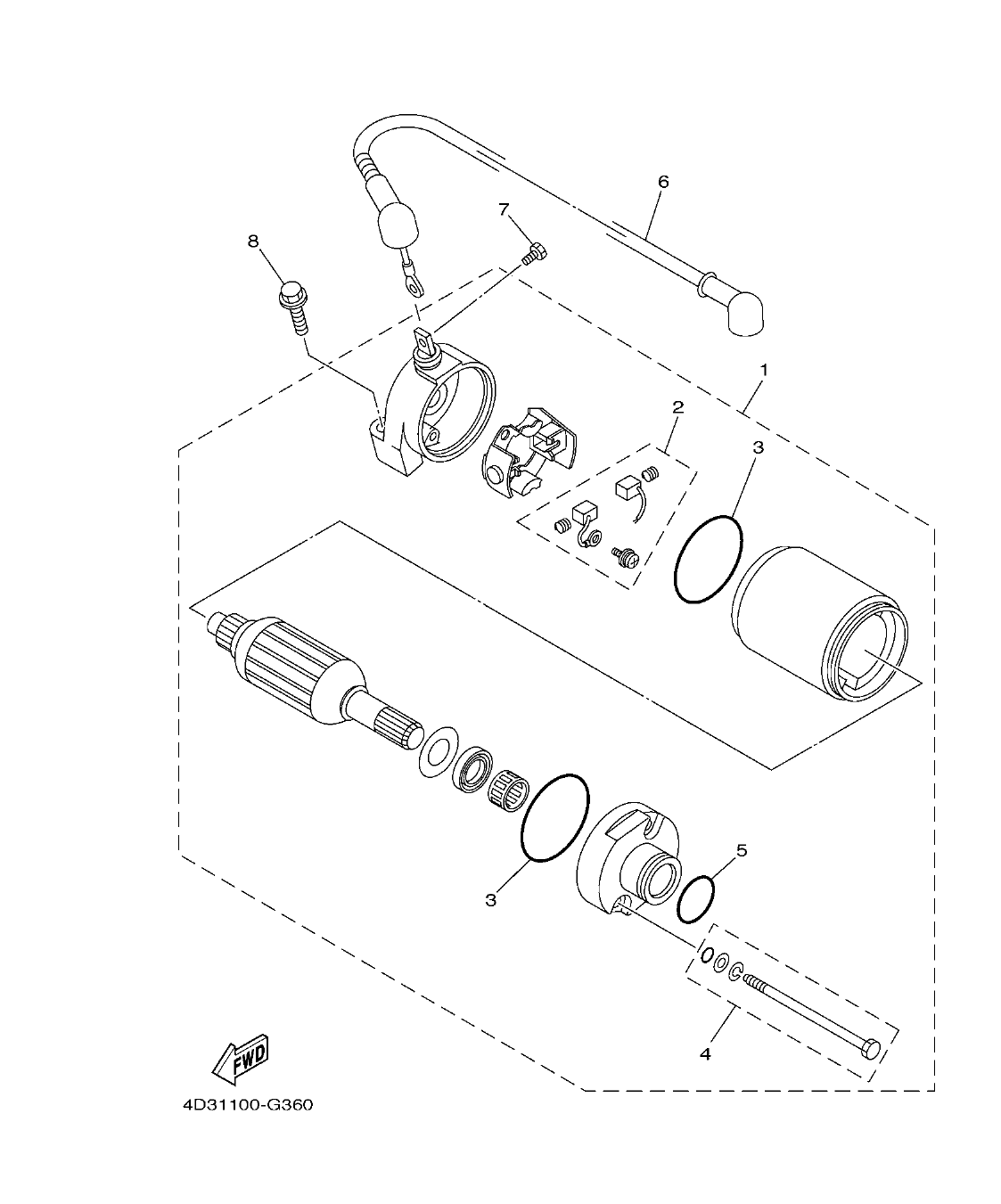 6
7
8
1
2
3
3
5
4
FWD
4D31100-G360