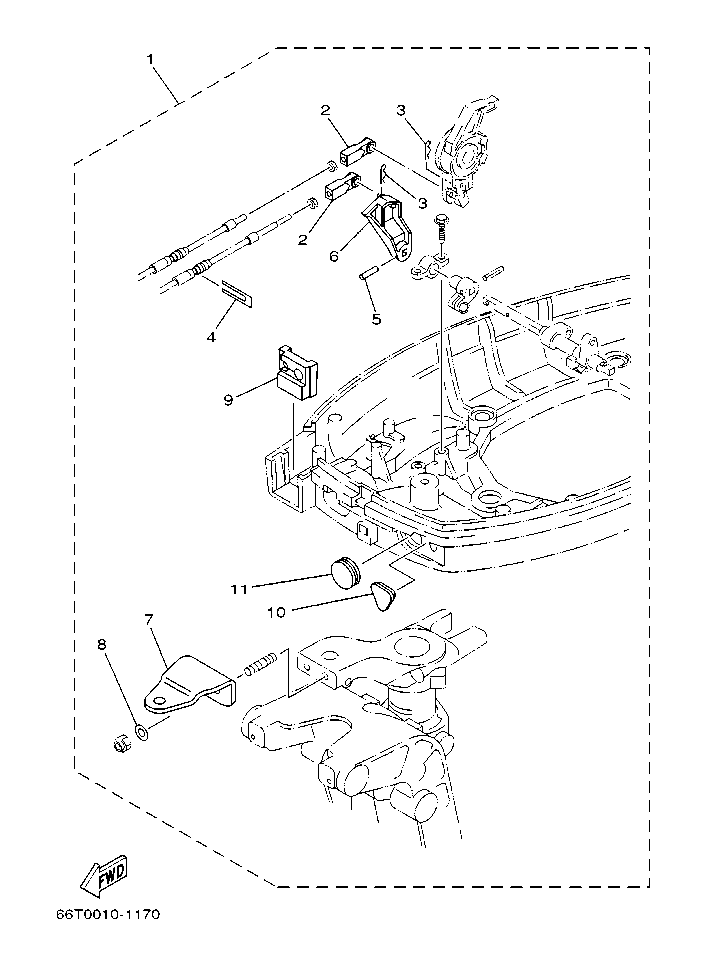 1
2
3
3
2
6
4
5
9
11
10
7
8
FWD
66T0010-1170