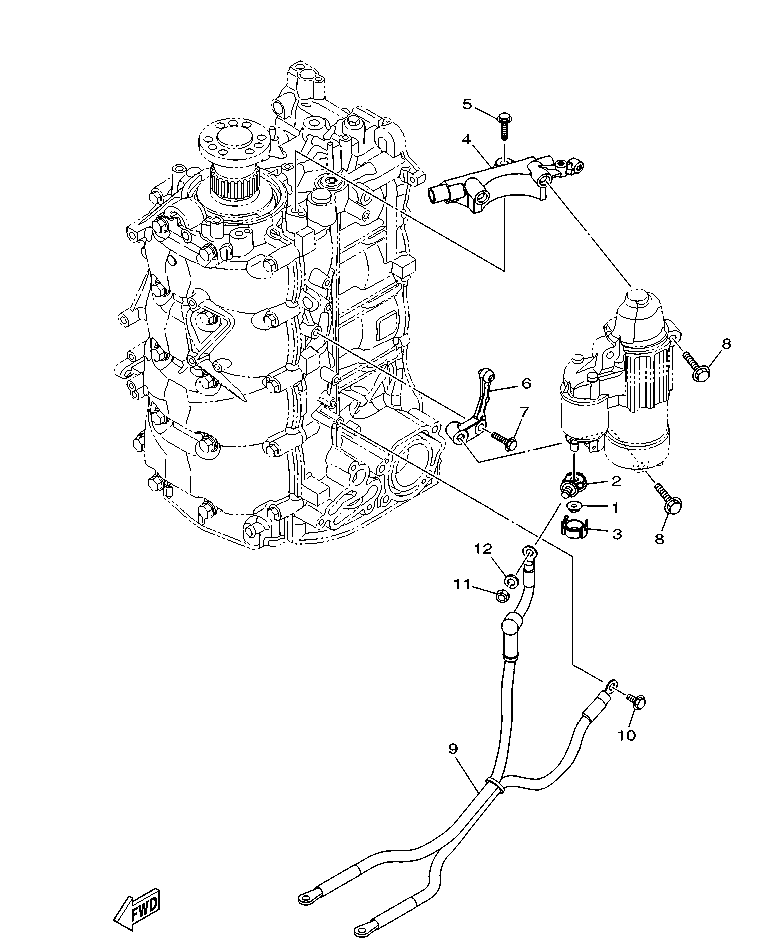 5
4
8
6
7
2
1
3
8
12
11
10
9
FWD