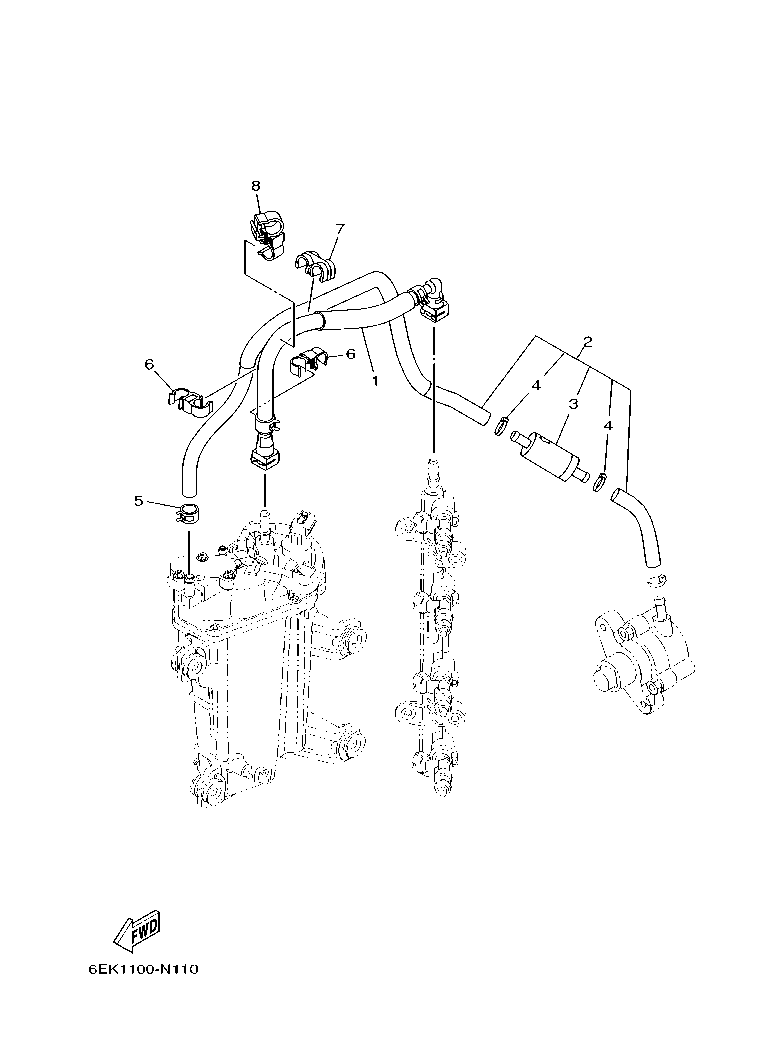 8
7
6
6
1
2
4
3
4
5
FWD
6EK1100-N110