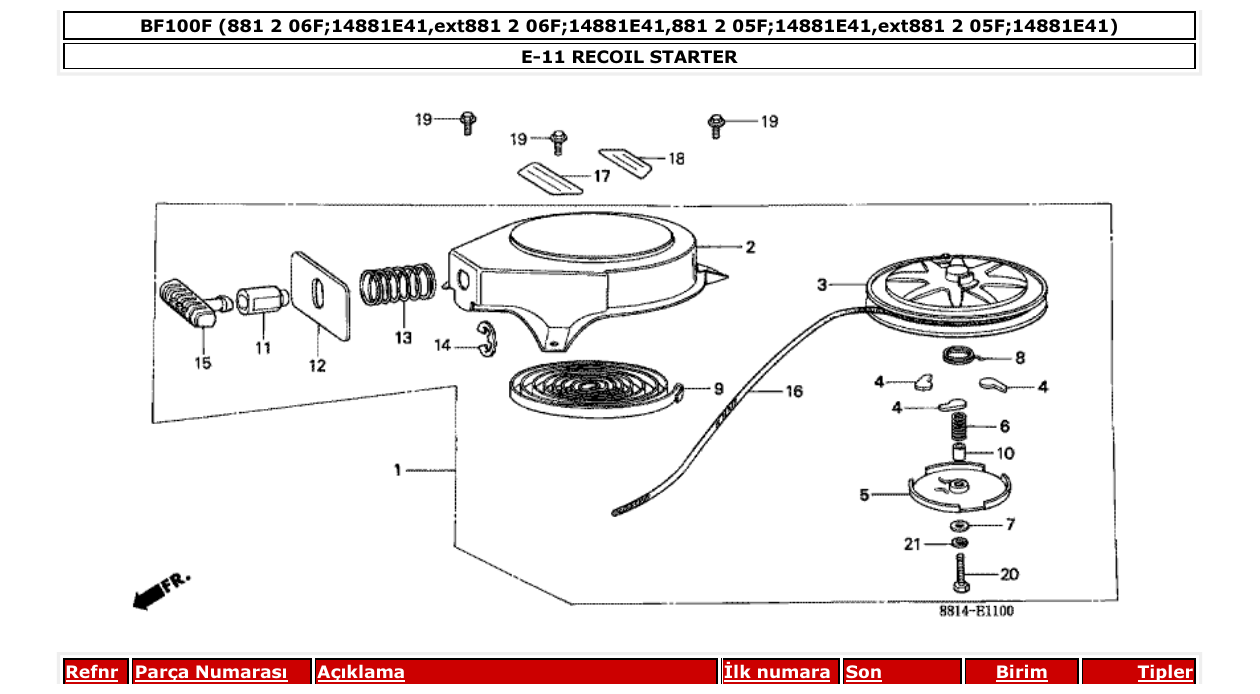 BF100F (881 2 06F;14881E41,ext881 2 06F;14881E41,881 2 05F;14881E41,ext881 2 05F;14881E41)

E-11 RECOIL STARTER

19 19 19 18 17 2 3 15 11 12 13 14 8 4 4 4 9 16 6 10 1 5 7 21 20

FR.

8814-E1100

| Refnr | Parça Numarası | Açıklama | İlk numara | Son | Birim | Tipler |
|---|---|---|---|---|---|---|