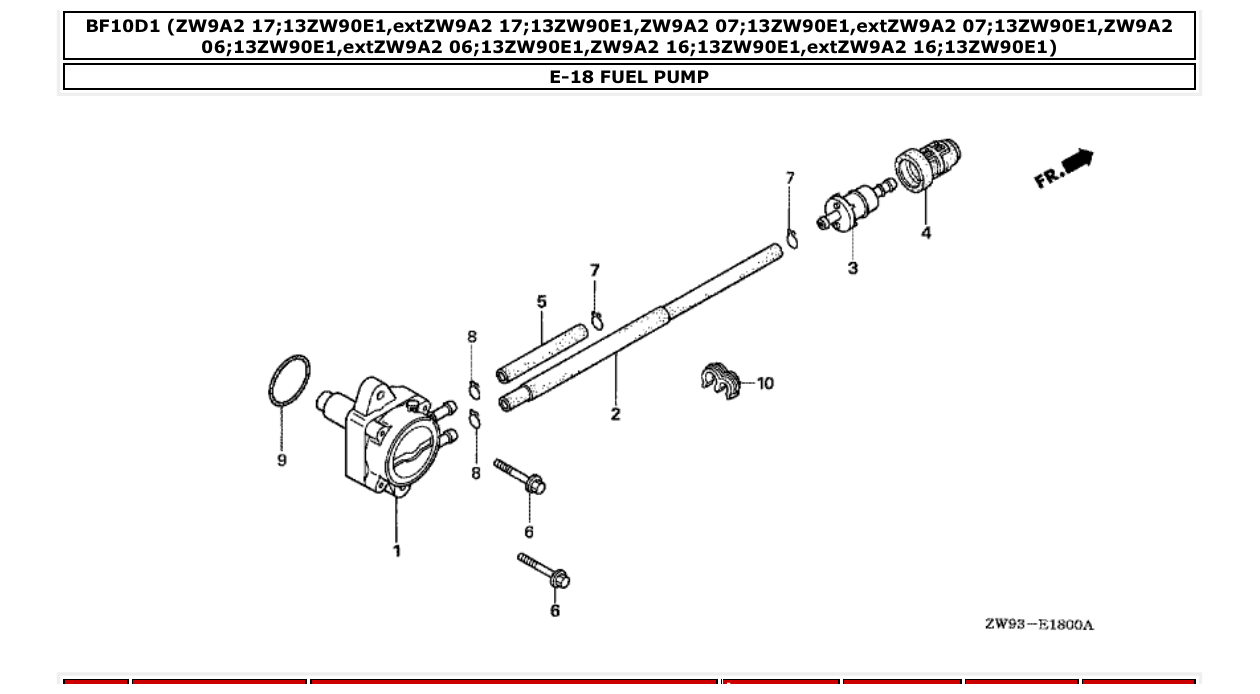 BF10D1 (ZW9A2 17;13ZW90E1,extZW9A2 17;13ZW90E1,ZW9A2 07;13ZW90E1,extZW9A2 07;13ZW90E1,ZW9A2 06;13ZW90E1,extZW9A2 06;13ZW90E1,ZW9A2 16;13ZW90E1,extZW9A2 16;13ZW90E1)

E-18 FUEL PUMP

FR.

7
4
3
7
5
8
10
2
9
8
6
1
6

ZW93-E1800A