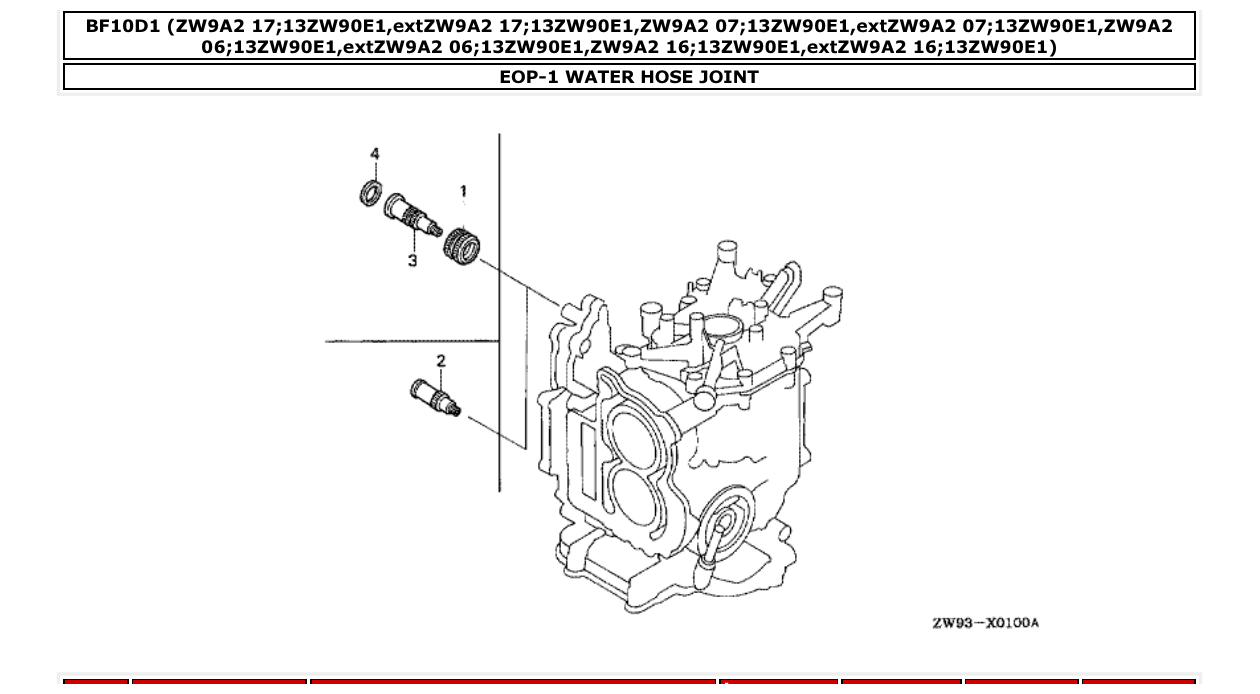 BF10D1 (ZW9A2 17;13ZW90E1,extZW9A2 17;13ZW90E1,ZW9A2 07;13ZW90E1,extZW9A2 07;13ZW90E1,ZW9A2 06;13ZW90E1,extZW9A2 06;13ZW90E1,ZW9A2 16;13ZW90E1,extZW9A2 16;13ZW90E1)

EOP-1 WATER HOSE JOINT

4
1
3
2

ZW93-X0100A