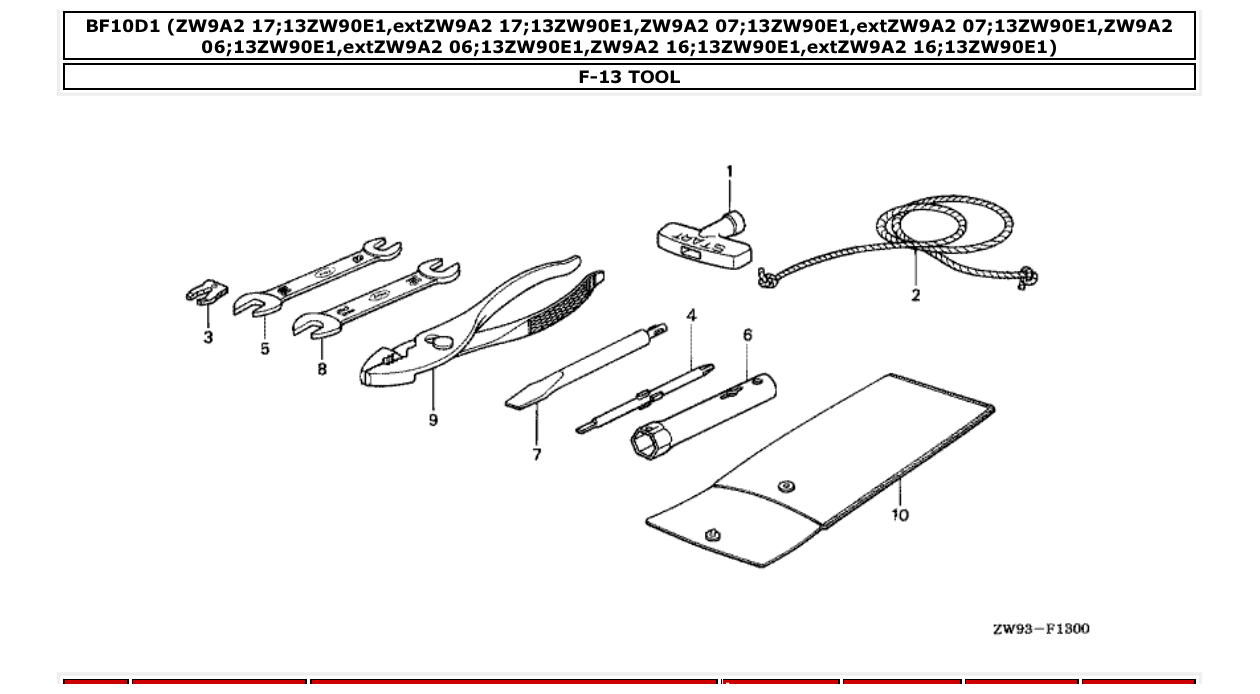 BF10D1 (ZW9A2 17;13ZW90E1,extZW9A2 17;13ZW90E1,ZW9A2 07;13ZW90E1,extZW9A2 07;13ZW90E1,ZW9A2 06;13ZW90E1,extZW9A2 06;13ZW90E1,ZW9A2 16;13ZW90E1,extZW9A2 16;13ZW90E1)

F-13 TOOL

1
START
2
3
5
8
9
4
6
7
10

ZW93-F1300