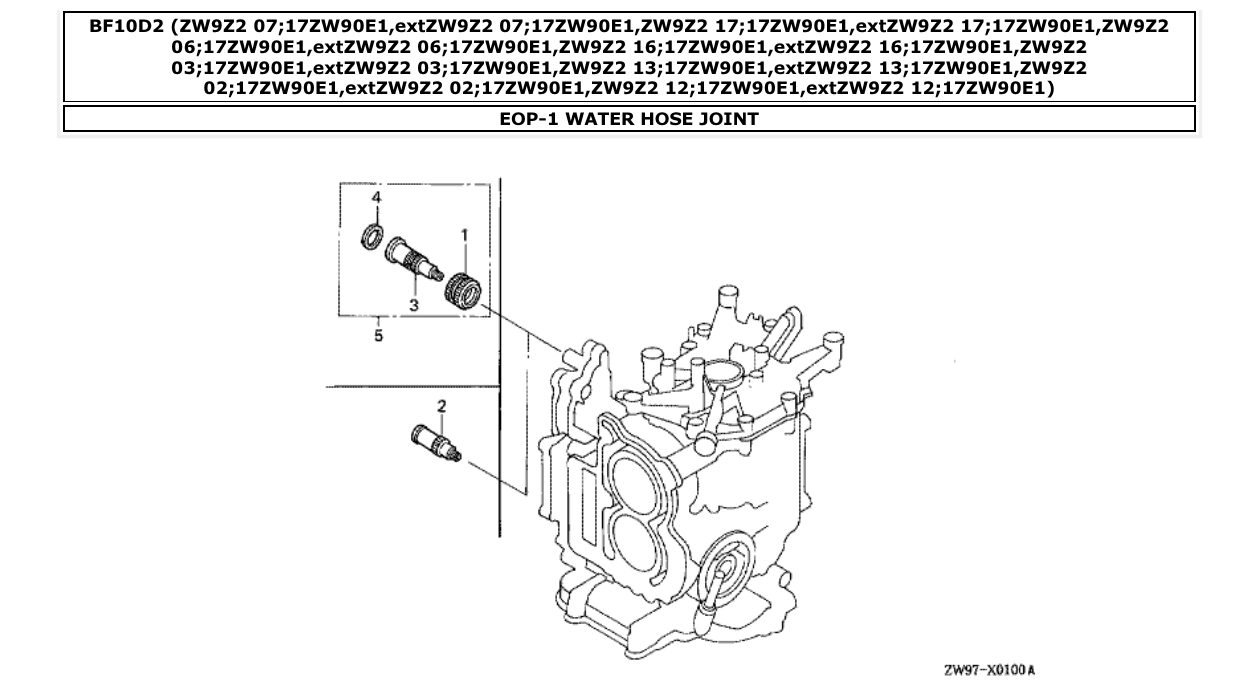 BF10D2 (ZW9Z2 07;17ZW90E1,extZW9Z2 07;17ZW90E1,ZW9Z2 17;17ZW90E1,extZW9Z2 17;17ZW90E1,ZW9Z2 06;17ZW90E1,extZW9Z2 06;17ZW90E1,ZW9Z2 16;17ZW90E1,extZW9Z2 16;17ZW90E1,ZW9Z2 03;17ZW90E1,extZW9Z2 03;17ZW90E1,ZW9Z2 13;17ZW90E1,extZW9Z2 13;17ZW90E1,ZW9Z2 02;17ZW90E1,extZW9Z2 02;17ZW90E1,ZW9Z2 12;17ZW90E1,extZW9Z2 12;17ZW90E1)

EOP-1 WATER HOSE JOINT

4
1
3
5
2

ZW97-X0100A