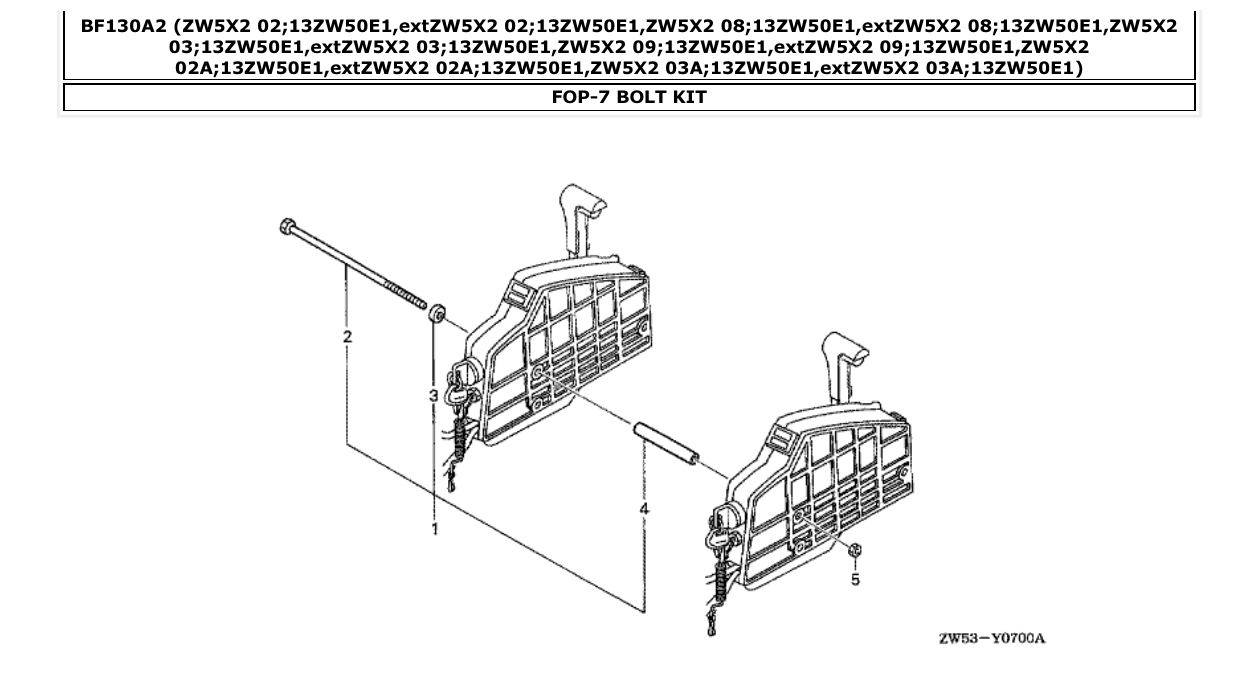 BF130A2 (ZW5X2 02;13ZW50E1,extZW5X2 02;13ZW50E1,ZW5X2 08;13ZW50E1,extZW5X2 08;13ZW50E1,ZW5X2 03;13ZW50E1,extZW5X2 03;13ZW50E1,ZW5X2 09;13ZW50E1,extZW5X2 09;13ZW50E1,ZW5X2 02A;13ZW50E1,extZW5X2 02A;13ZW50E1,ZW5X2 03A;13ZW50E1,extZW5X2 03A;13ZW50E1)

FOP-7 BOLT KIT

2
3
1
4
5

ZW53-Y0700A